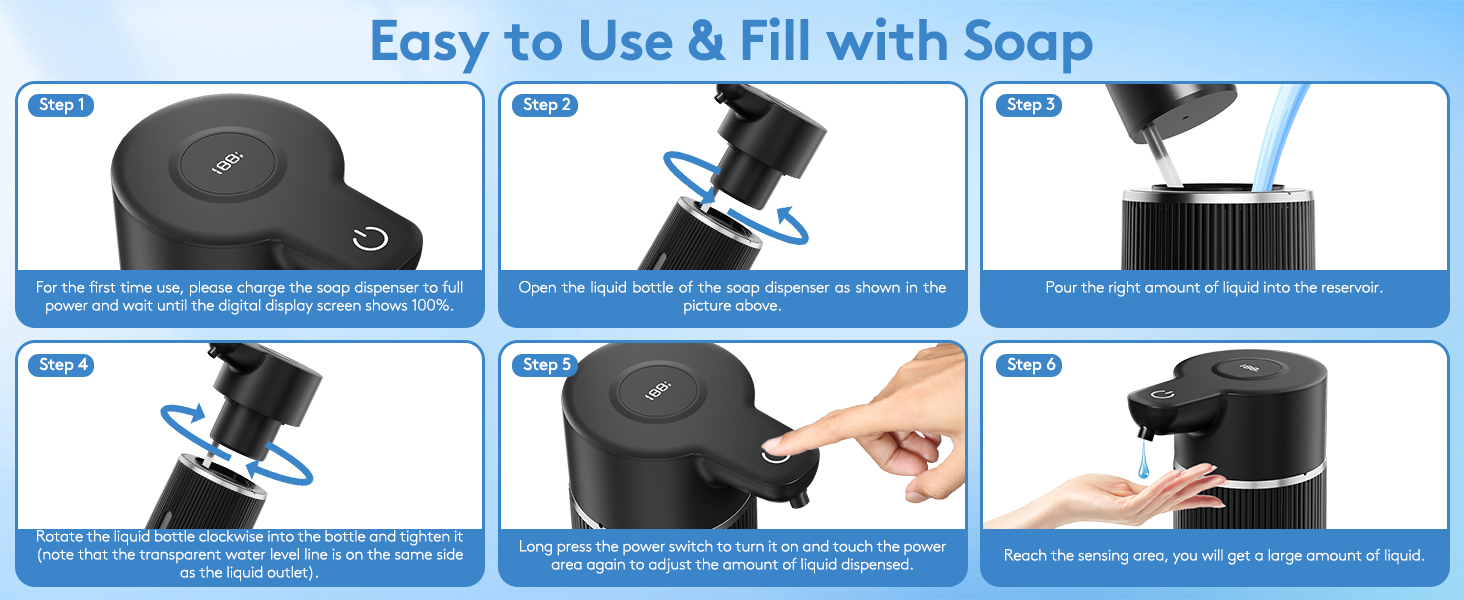 Easy to Use & Fill with Soap

Step 1

188

For the first time use, please charge the soap dispenser to full power and wait until the digital display screen shows 100%.

Step 2

Open the liquid bottle of the soap dispenser as shown in the picture above.

Step 3

Pour the right amount of liquid into the reservoir.

Step 4

Rotate the liquid bottle clockwise into the bottle and tighten it (note that the transparent water level line is on the same side as the liquid outlet).

Step 5

188

Long press the power switch to turn it on and touch the power area again to adjust the amount of liquid dispensed.

Step 6

188

Reach the sensing area, you will get a large amount of liquid.