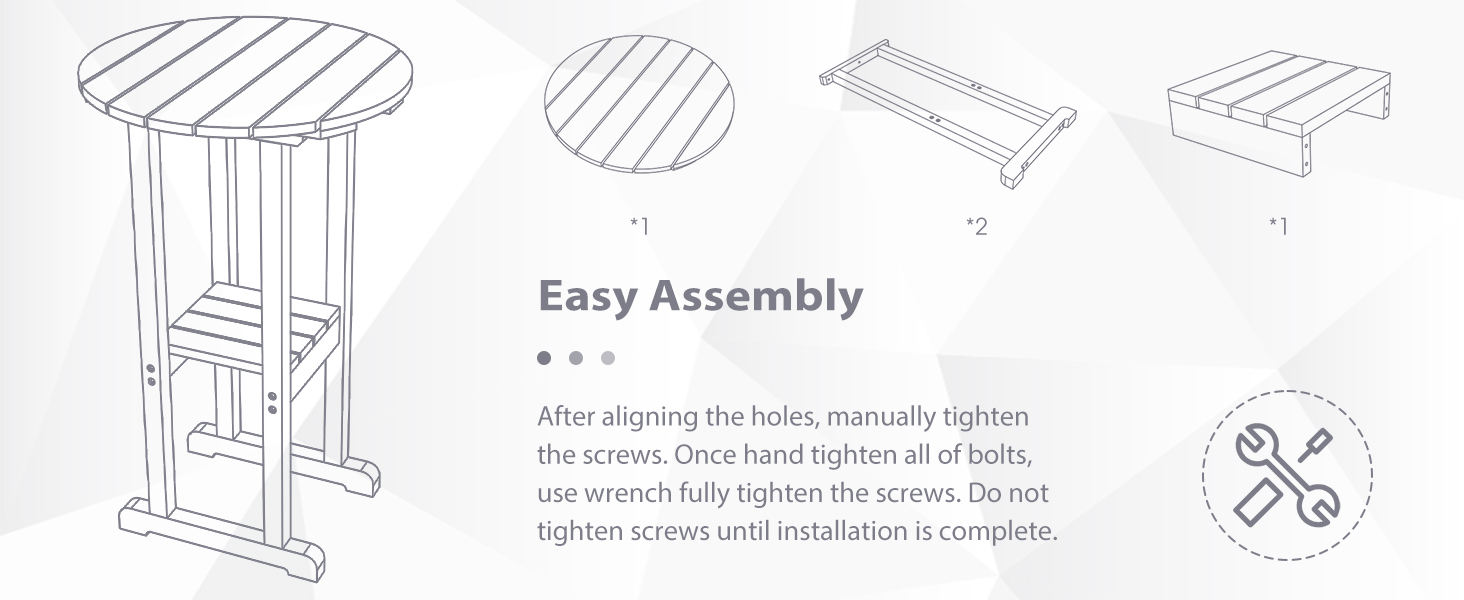 *1

*2

*1

Easy Assembly

After aligning the holes, manually tighten the screws. Once hand tighten all of bolts, use wrench fully tighten the screws. Do not tighten screws until installation is complete.