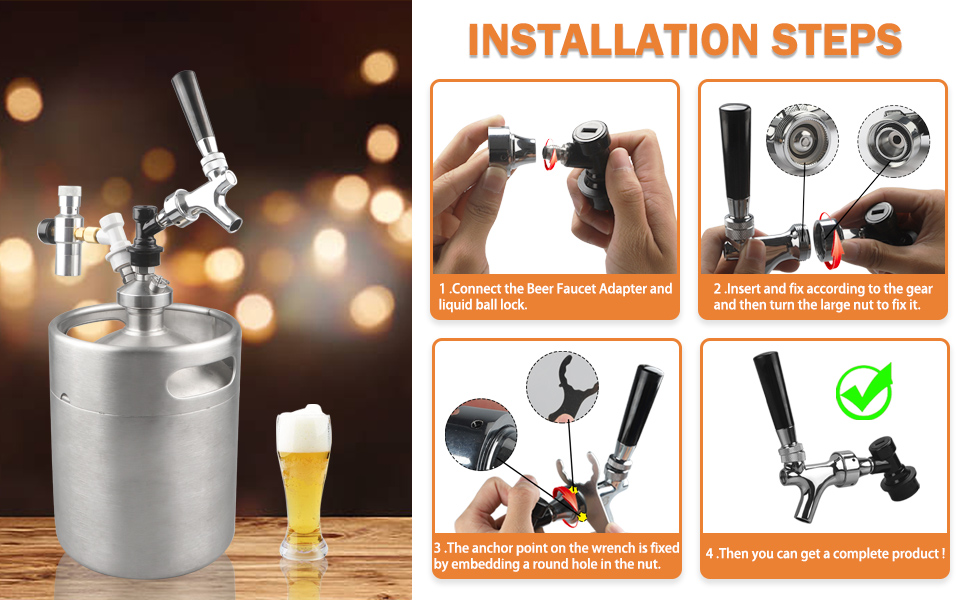 INSTALLATION STEPS

1 .Connect the Beer Faucet Adapter and liquid ball lock.

2 .Insert and fix according to the gear and then turn the large nut to fix it.

3 .The anchor point on the wrench is fixed by embedding a round hole in the nut.

4 .Then you can get a complete product !