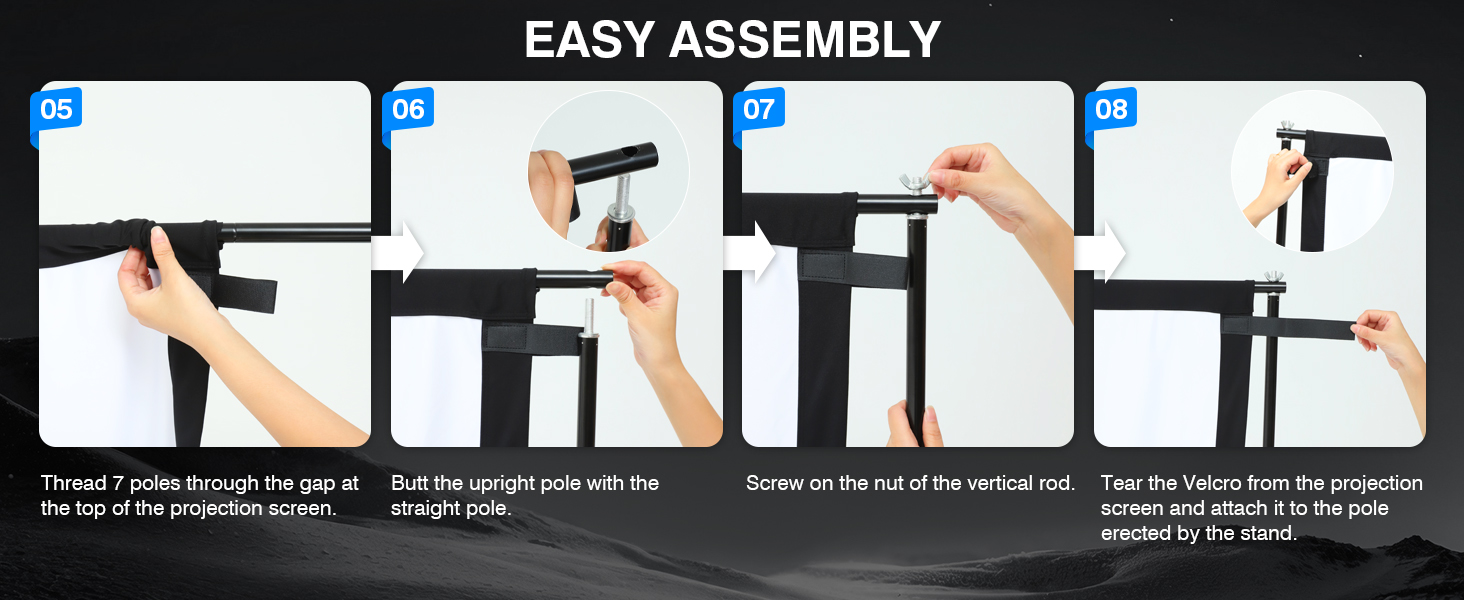 EASY ASSEMBLY

05

Thread 7 poles through the gap at the top of the projection screen.

06

Butt the upright pole with the straight pole.

07

Screw on the nut of the vertical rod.

08

Tear the Velcro from the projection screen and attach it to the pole erected by the stand.