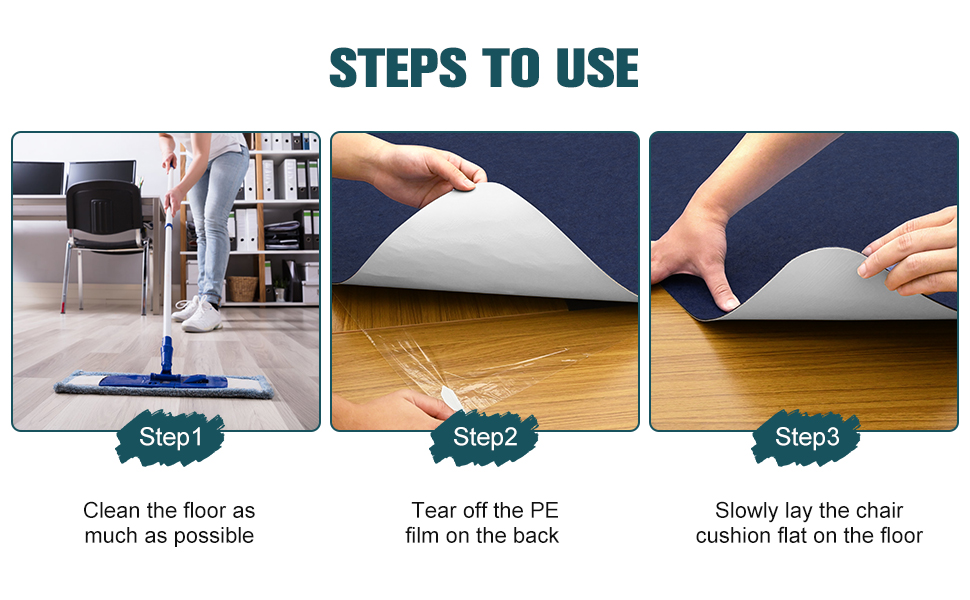 STEPS TO USE

Step1

Clean the floor as much as possible

Step2

Tear off the PE film on the back

Step3

Slowly lay the chair cushion flat on the floor