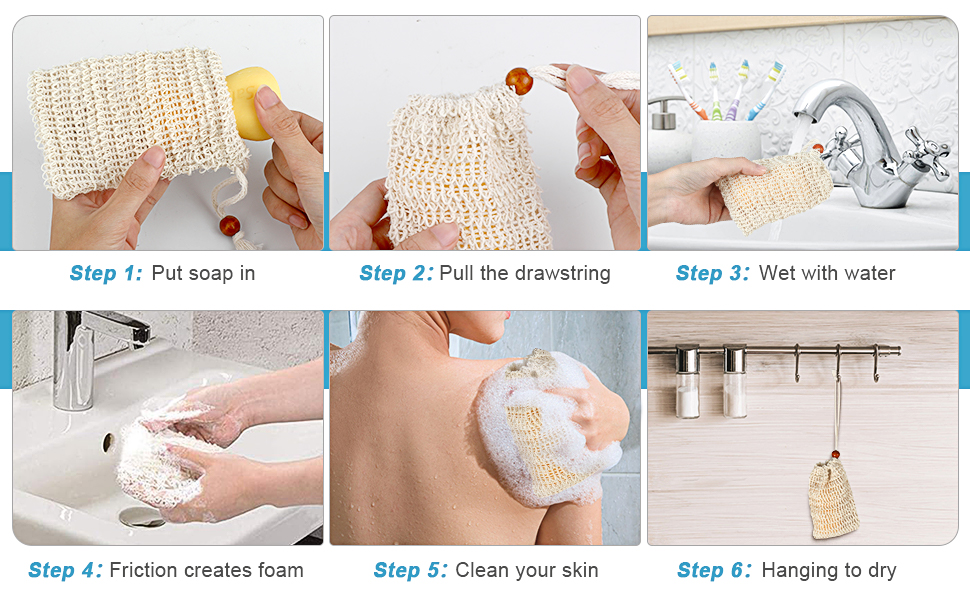 Step 1: Put soap in

Step 2: Pull the drawstring

Step 3: Wet with water

Step 4: Friction creates foam

Step 5: Clean your skin

Step 6: Hanging to dry