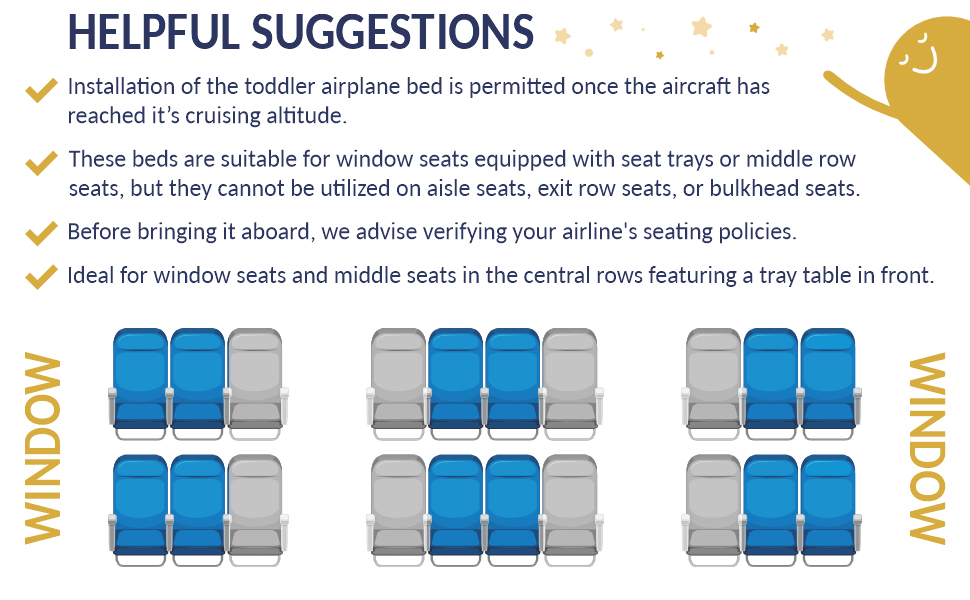 HELPFUL SUGGESTIONS

Installation of the toddler airplane bed is permitted once the aircraft has reached it's cruising altitude.

These beds are suitable for window seats equipped with seat trays or middle row seats, but they cannot be utilized on aisle seats, exit row seats, or bulkhead seats.

Before bringing it aboard, we advise verifying your airline's seating policies.

Ideal for window seats and middle seats in the central rows featuring a tray table in front.

WINDOW

WINDOW