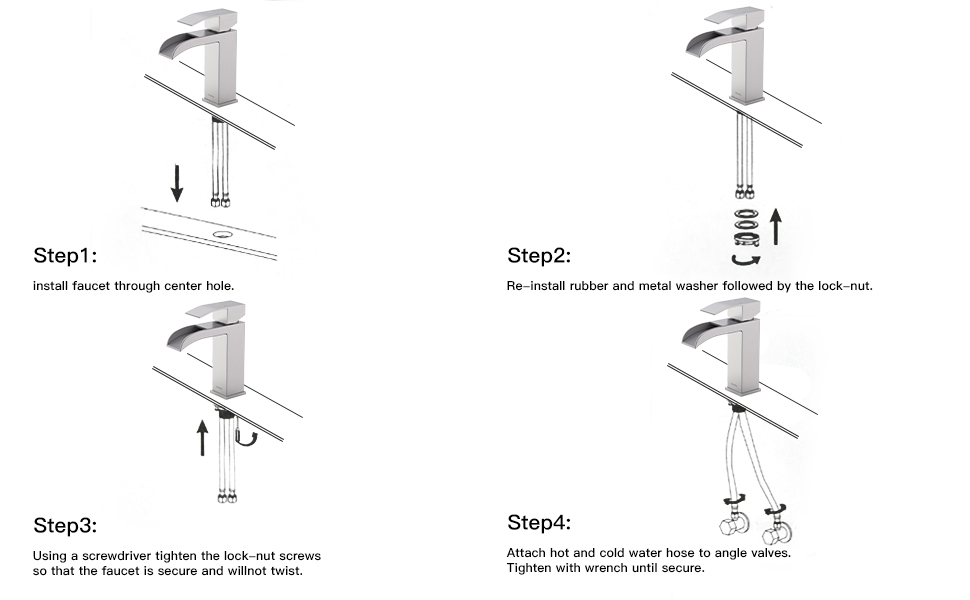 Step1:

install faucet through center hole.

Step2:

Re–install rubber and metal washer followed by the lock–nut.

Step3:

Using a screwdriver tighten the lock–nut screws so that the faucet is secure and willnot twist.

Step4:

Attach hot and cold water hose to angle valves. Tighten with wrench until secure.