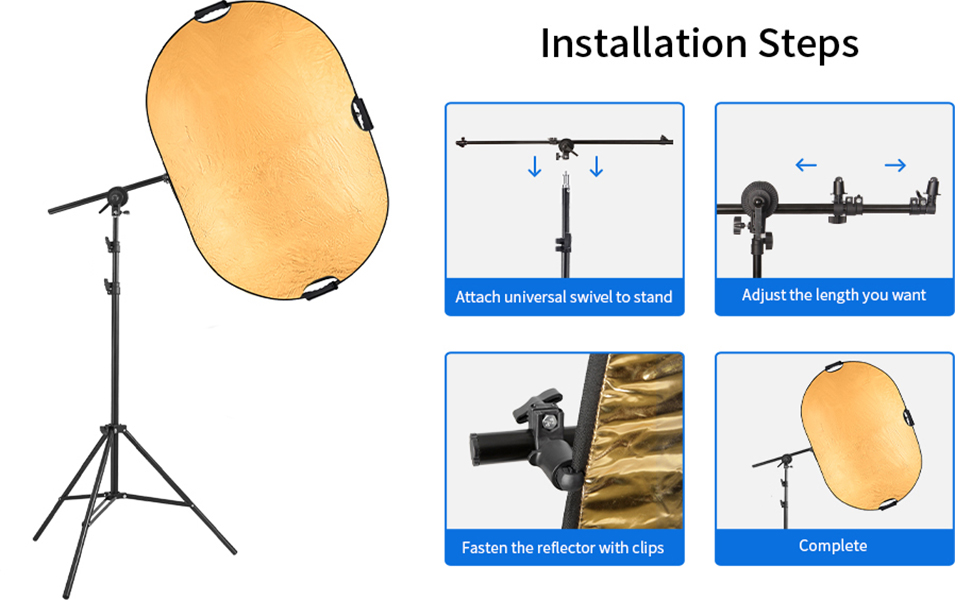 Installation Steps

Attach universal swivel to stand

Adjust the length you want

Fasten the reflector with clips

Complete