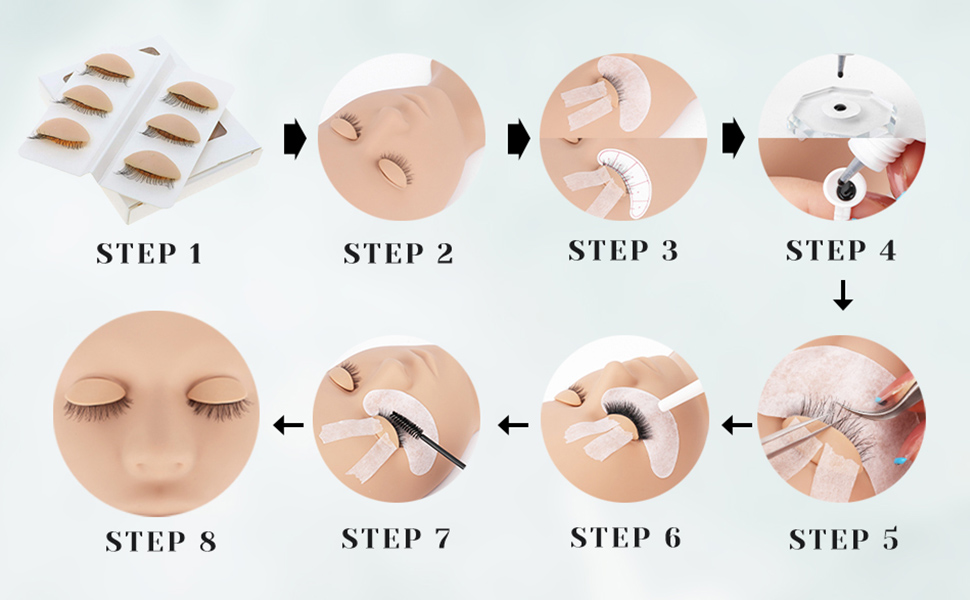 STEP 1

STEP 2

STEP 3

STEP 4

STEP 5

STEP 6

STEP 7

STEP 8