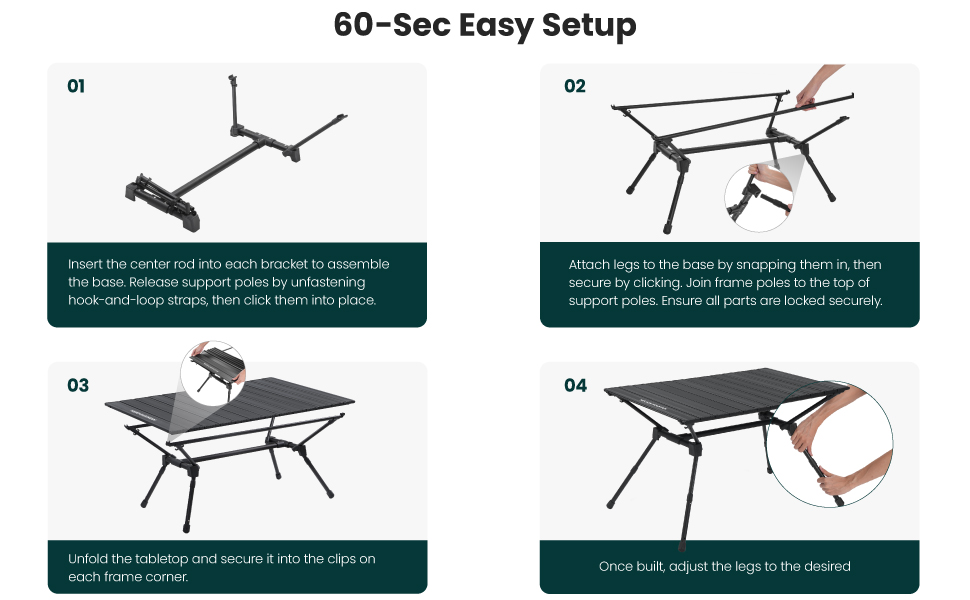 60-Sec Easy Setup

01

Insert the center rod into each bracket to assemble the base. Release support poles by unfastening hook-and-loop straps, then click them into place.

02

Attach legs to the base by snapping them in, then secure by clicking. Join frame poles to the top of support poles. Ensure all parts are locked securely.

03

Unfold the tabletop and secure it into the clips on each frame corner.

04

Once built, adjust the legs to the desired