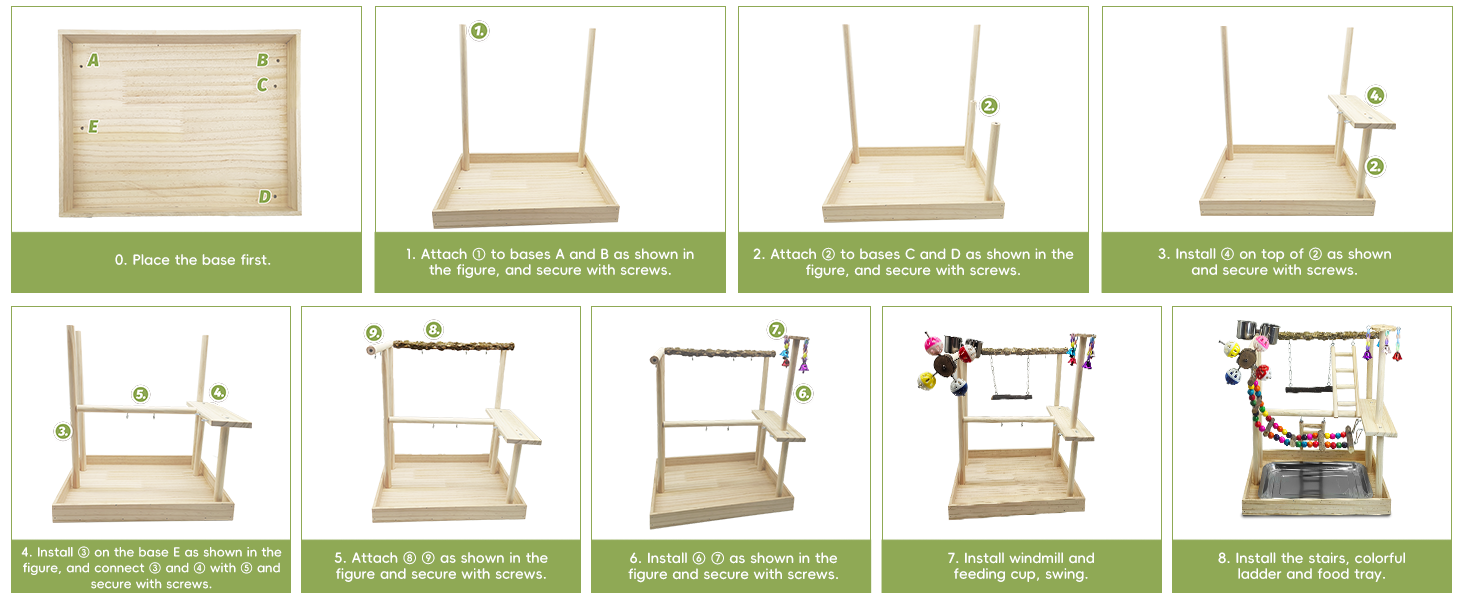 A
B
C
E
D

0. Place the base first.

1.

1. Attach ① to bases A and B as shown in the figure, and secure with screws.

2.

2. Attach ② to bases C and D as shown in the figure, and secure with screws.

4.
2.

3. Install ④ on top of ② as shown and secure with screws.

5.
4.
3.

4. Install ③ on the base E as shown in the figure, and connect ③ and ④ with ⑤ and secure with screws.

9.
8.

5. Attach ⑧ ⑨ as shown in the figure and secure with screws.

7.
6.

6. Install ⑥ ⑦ as shown in the figure and secure with screws.

7. Install windmill and feeding cup, swing.

8. Install the stairs, colorful ladder and food tray.