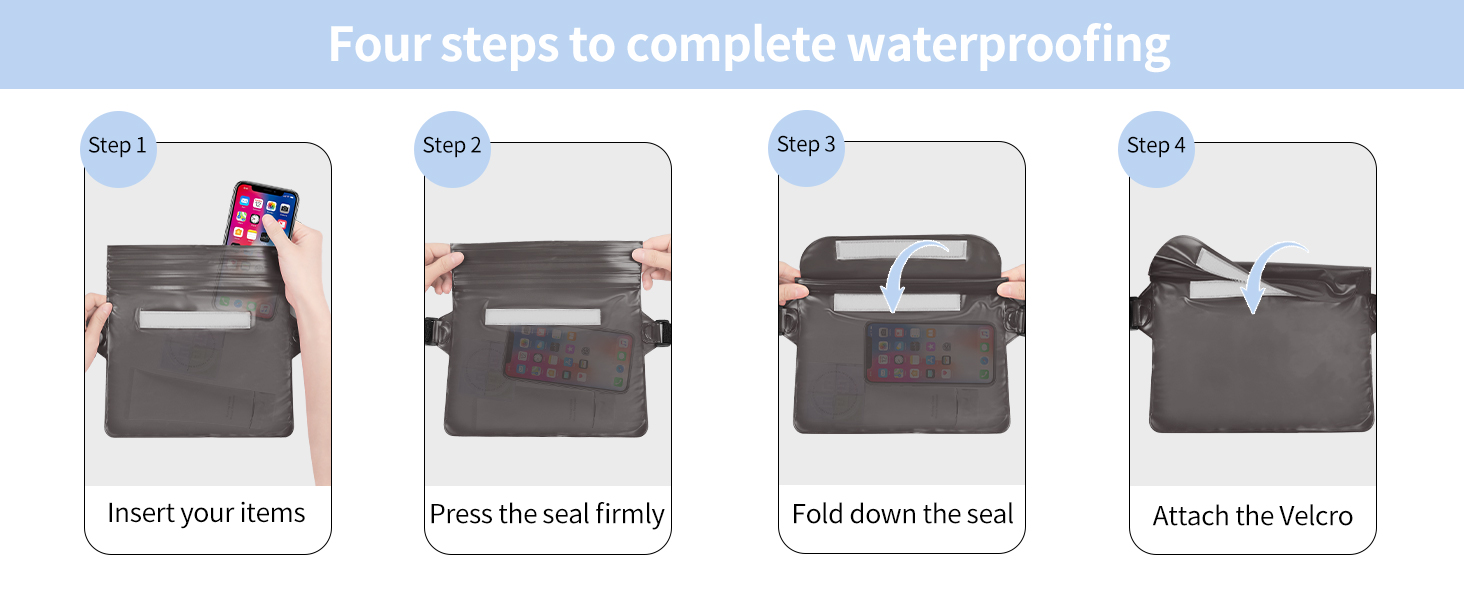 Four steps to complete waterproofing

Step 1

Insert your items

Step 2

Press the seal firmly

Step 3

Fold down the seal

Step 4

Attach the Velcro