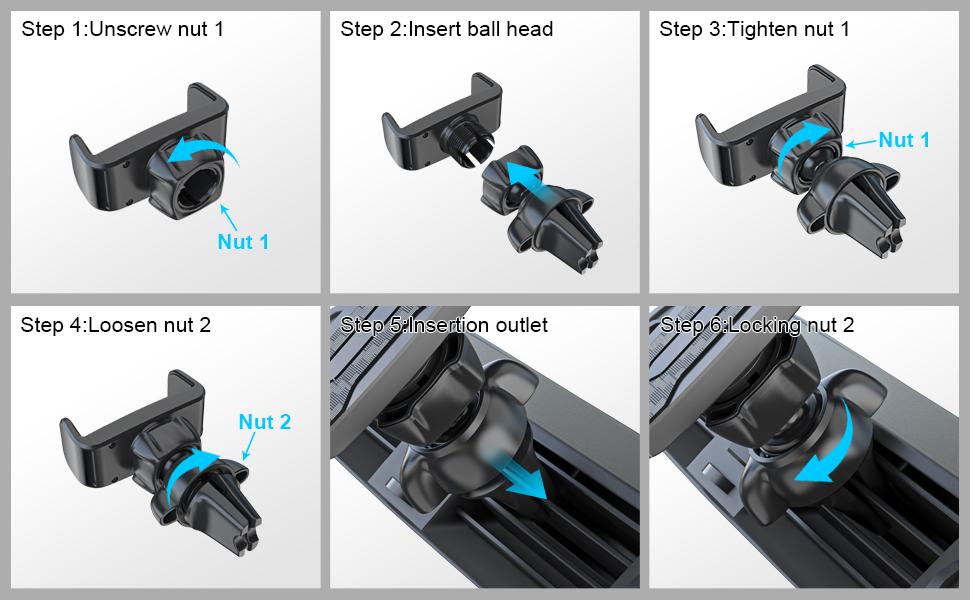 Step 1:Unscrew nut 1

Nut 1

Step 2:Insert ball head

Step 3:Tighten nut 1

Nut 1

Step 4:Loosen nut 2

Nut 2

Step 5:Insertion outlet

Step 6:Locking nut 2