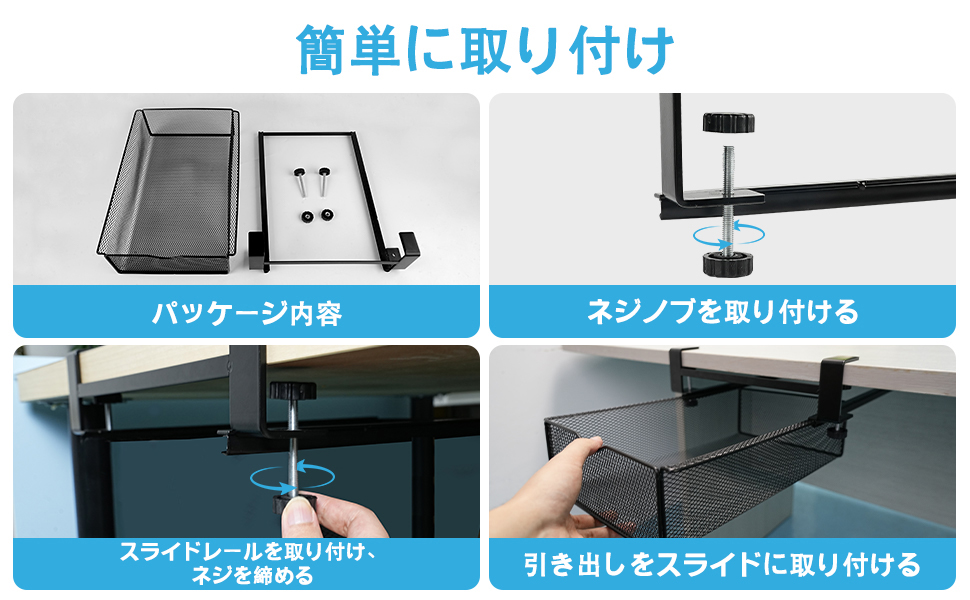 簡単に取り付け

パッケージ内容

ネジノブを取り付ける

スライドレールを取り付け、ネジを締める

引き出しをスライドに取り付ける