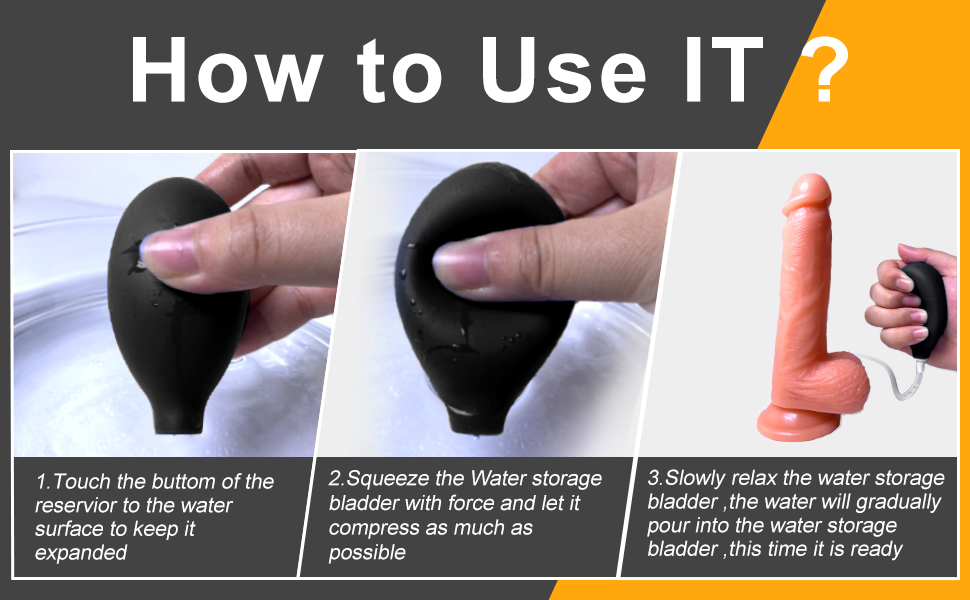 How to Use IT ?

1.Touch the buttom of the reservior to the water surface to keep it expanded

2.Squeeze the Water storage bladder with force and let it compress as much as possible

3.Slowly relax the water storage bladder ,the water will gradually pour into the water storage bladder ,this time it is ready