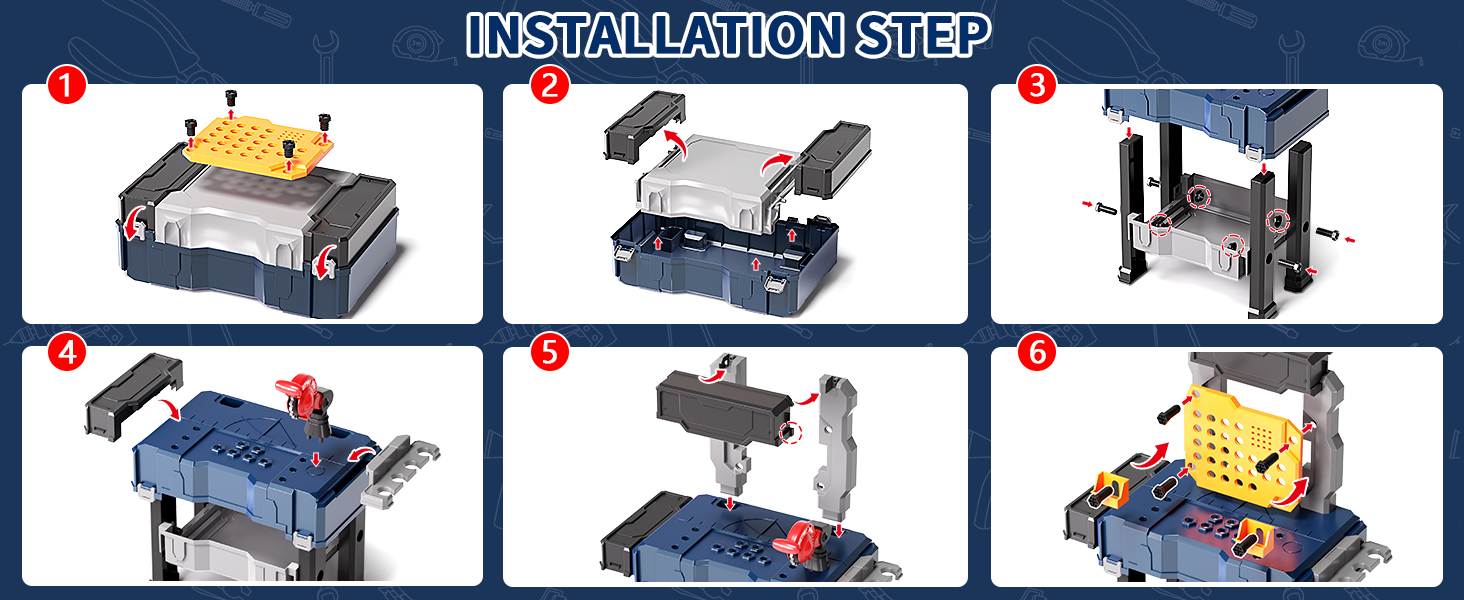 INSTALLATION STEP

1

2

3

4

5

6