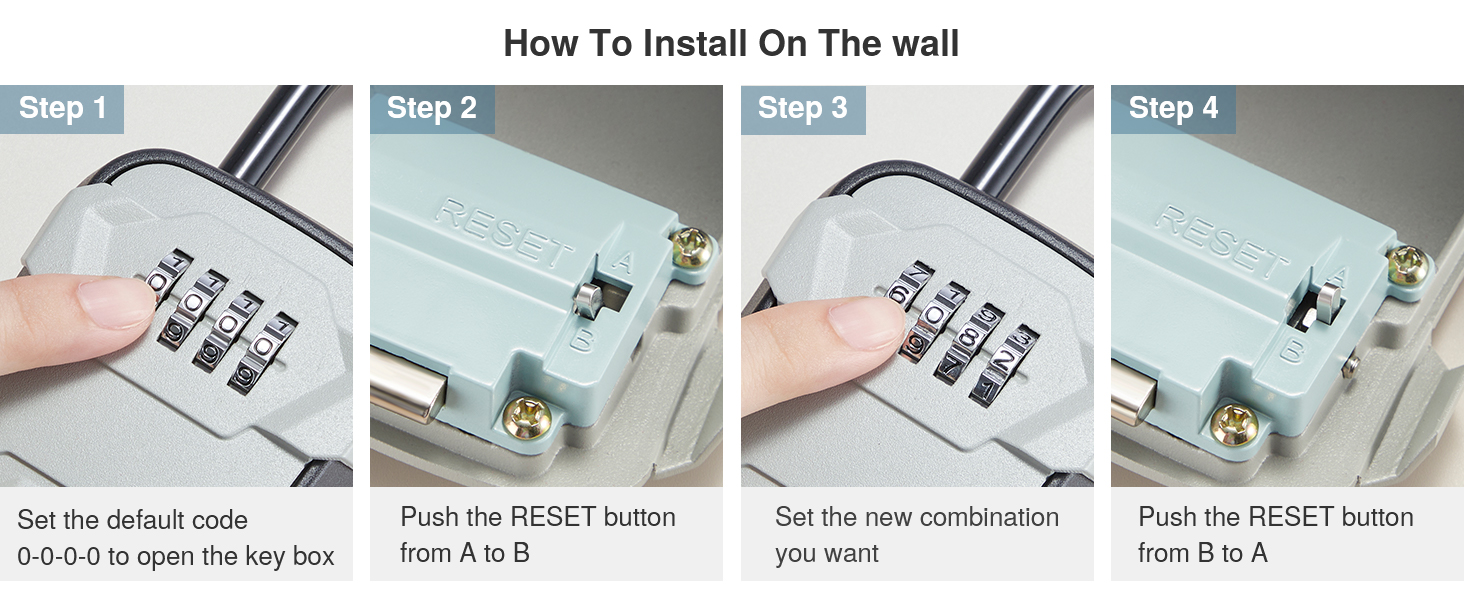 How To Install On The wall

Step 1

Set the default code 0-0-0-0 to open the key box

Step 2

RESET A B

Push the RESET button from A to B

Step 3

Set the new combination you want

Step 4

RESET A B

Push the RESET button from B to A