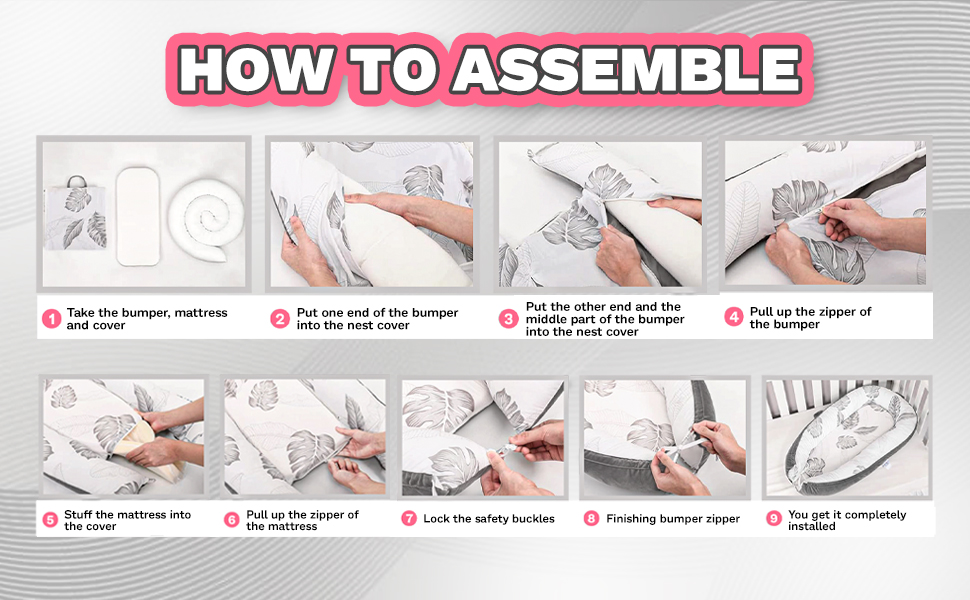 HOW TO ASSEMBLE

1 Take the bumper, mattress and cover

2 Put one end of the bumper into the nest cover

3 Put the other end and the middle part of the bumper into the nest cover

4 Pull up the zipper of the bumper

5 Stuff the mattress into the cover

6 Pull up the zipper of the mattress

7 Lock the safety buckles

8 Finishing bumper zipper

9 You get it completely installed