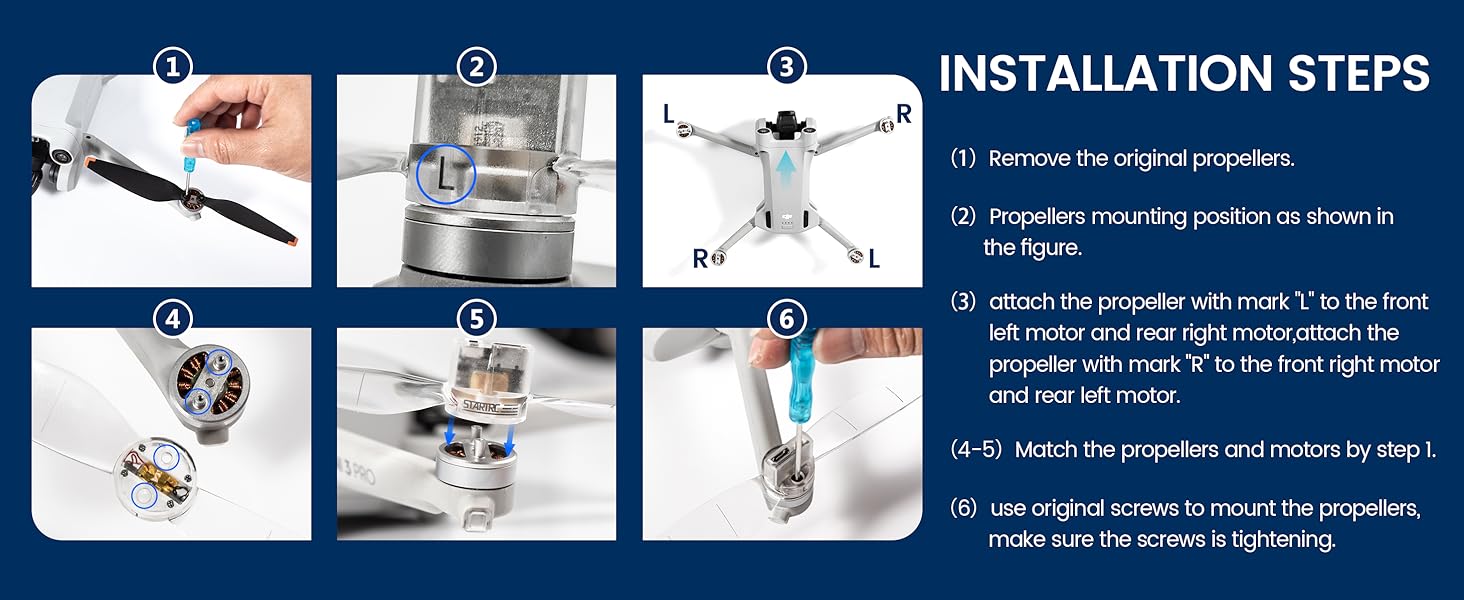 1

2

L

3

L

R

R

L

4

5

STARTRC

3 PRO

6

INSTALLATION STEPS

(1) Remove the original propellers.

(2) Propellers mounting position as shown in the figure.

(3) attach the propeller with mark "L" to the front left motor and rear right motor,attach the propeller with mark "R" to the front right motor and rear left motor.

(4-5) Match the propellers and motors by step 1.

(6) use original screws to mount the propellers, make sure the screws is tightening.