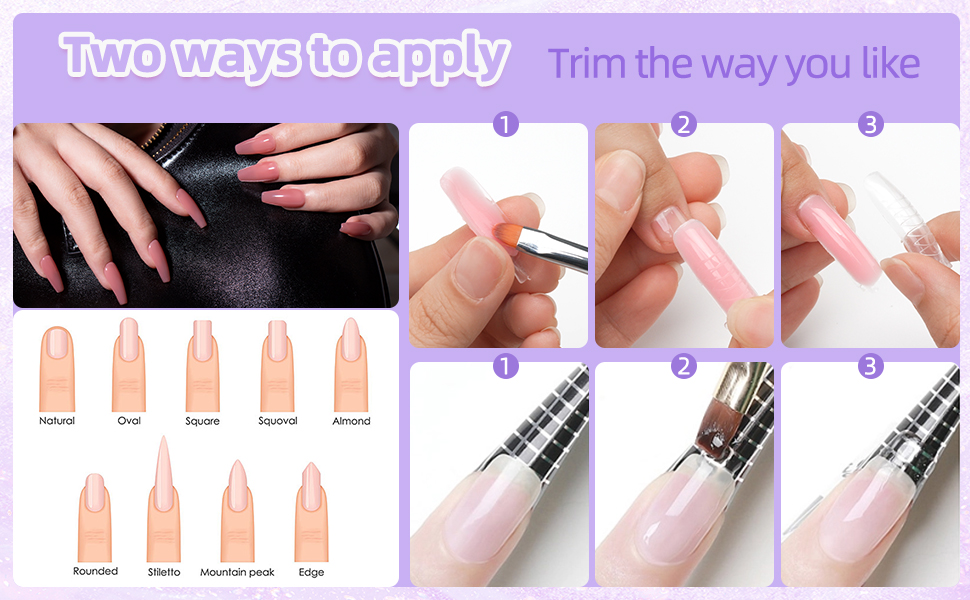 Two ways to apply

Trim the way you like

Natural
Oval
Square
Squoval
Almond
Rounded
Stiletto
Mountain peak
Edge

1
2
3
1
2
3