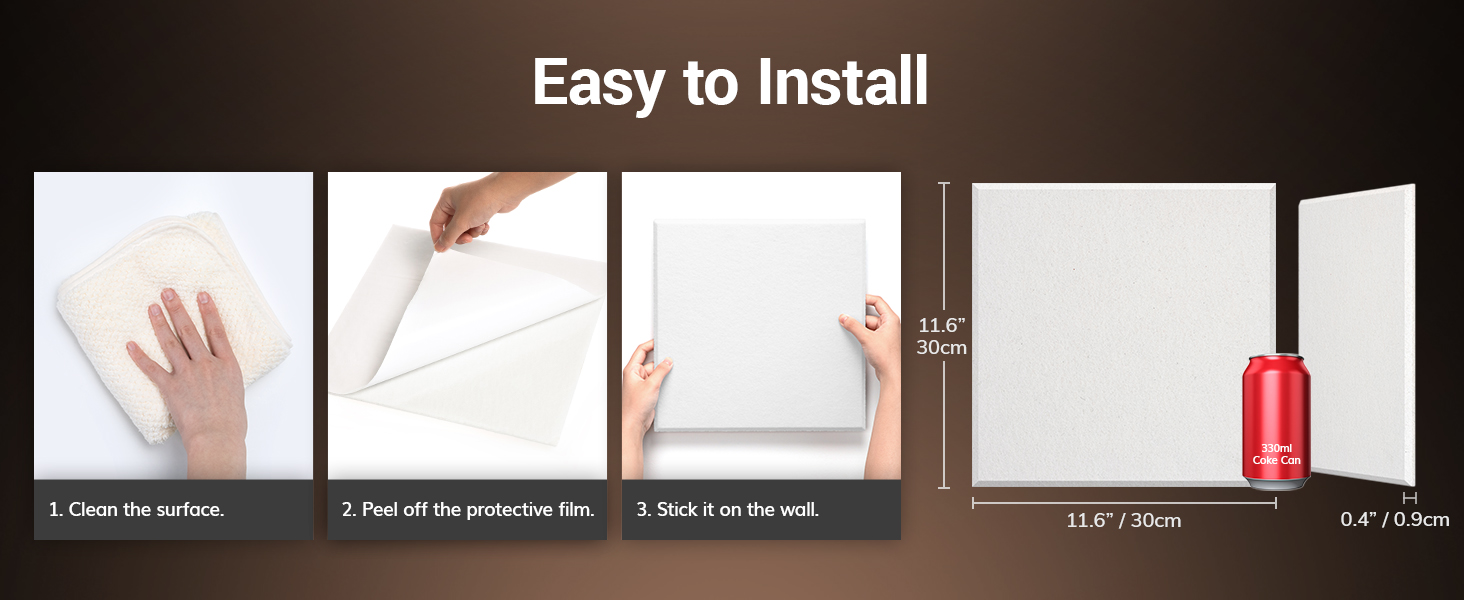 Easy to Install

1. Clean the surface.

2. Peel off the protective film.

3. Stick it on the wall.

11.6”
30cm

330ml
Coke Can

11.6” / 30cm

0.4” / 0.9cm