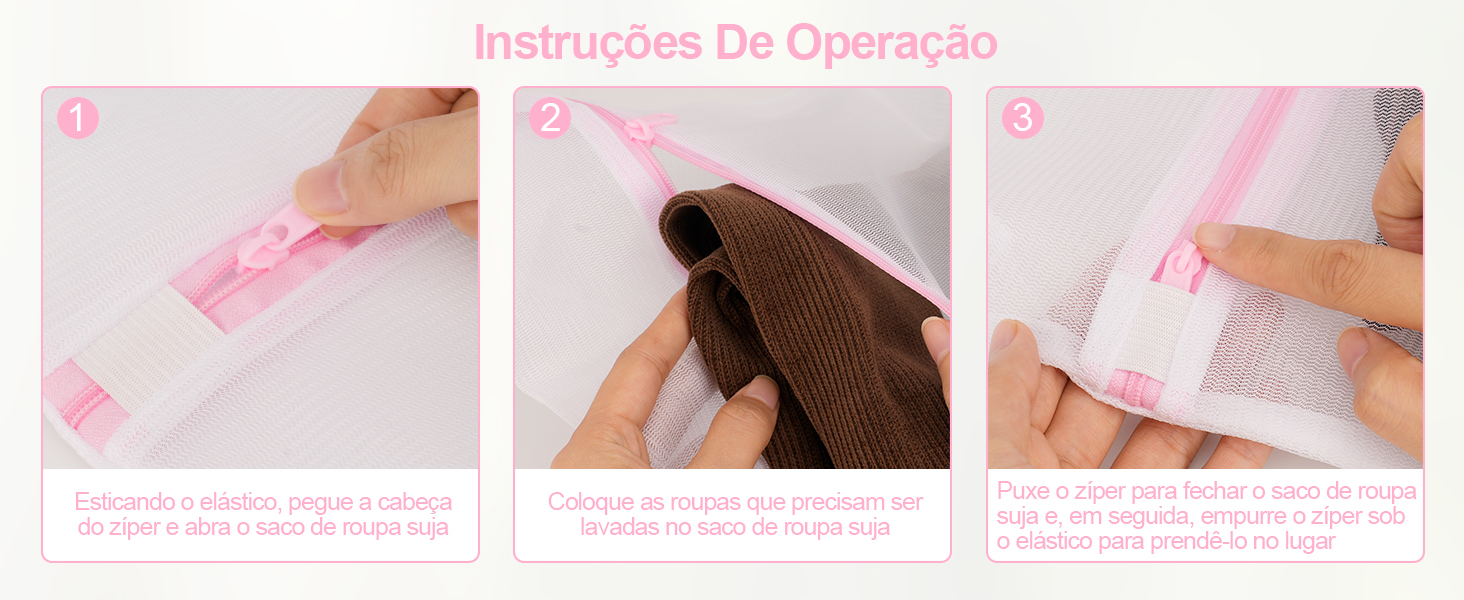 Instruções De Operação

1

Esticando o elástico, pegue a cabeça do zíper e abra o saco de roupa suja

2

Coloque as roupas que precisam ser lavadas no saco de roupa suja

3

Puxe o zíper para fechar o saco de roupa suja e, em seguida, empurre o zíper sob o elástico para prendê-lo no lugar