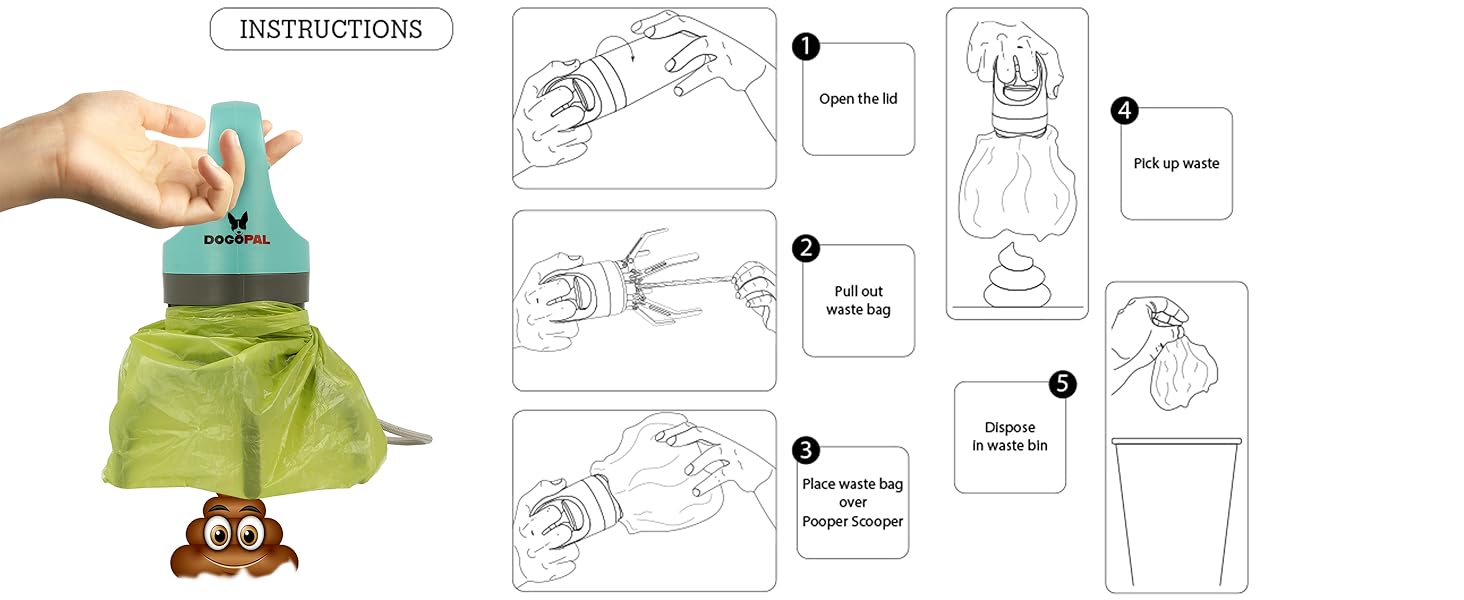 INSTRUCTIONS

DOGOPAL

1 Open the lid

2 Pull out waste bag

3 Place waste bag over Pooper Scooper

4 Pick up waste

5 Dispose in waste bin