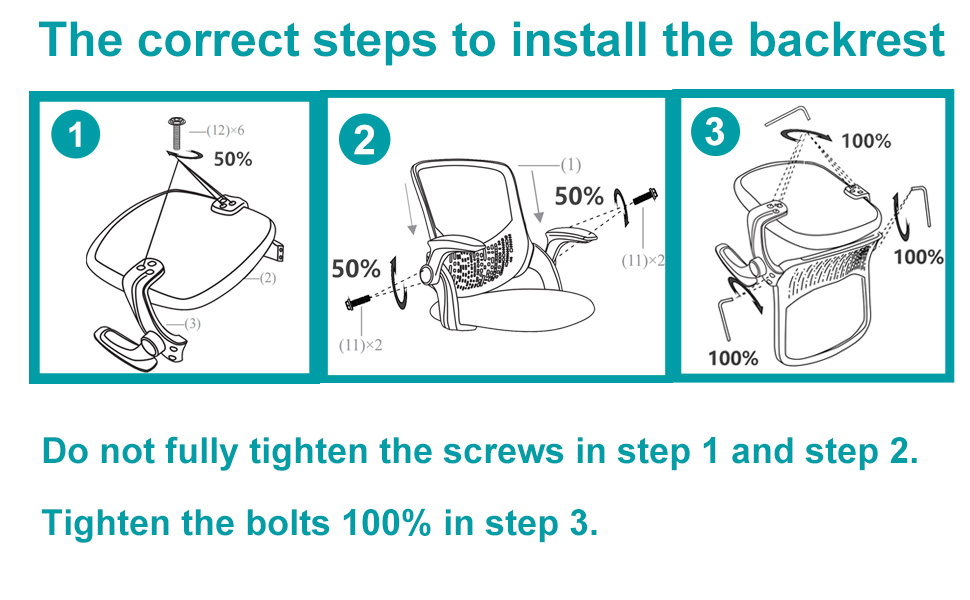 The correct steps to install the backrest

1
(12)×6
50%
(2)
(3)

2
(1)
50%
(11)×2
50%
(11)×2

3
100%
100%
100%

Do not fully tighten the screws in step 1 and step 2.

Tighten the bolts 100% in step 3.