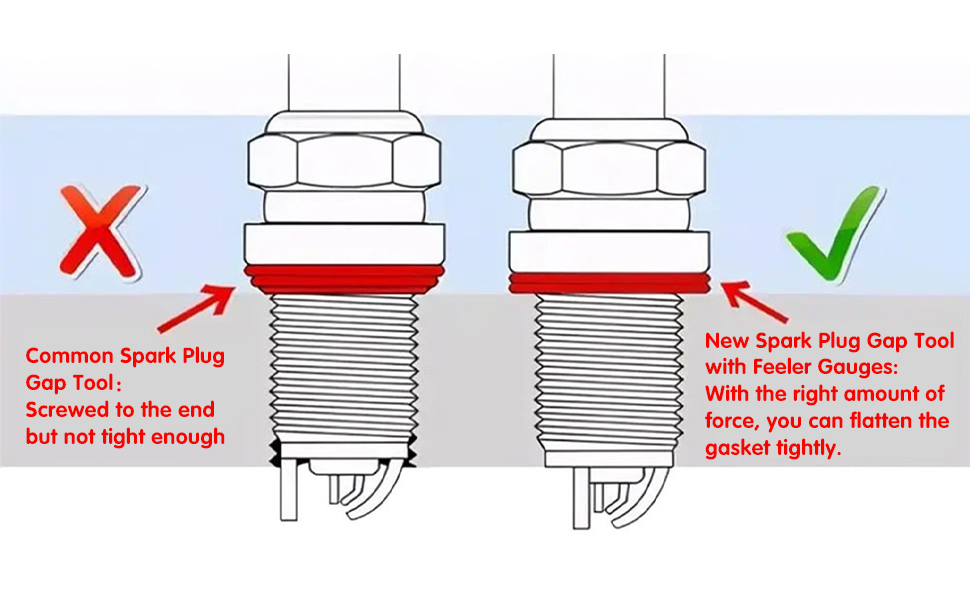 Common Spark Plug Gap Tool：
Screwed to the end but not tight enough

New Spark Plug Gap Tool with Feeler Gauges:
With the right amount of force, you can flatten the gasket tightly.