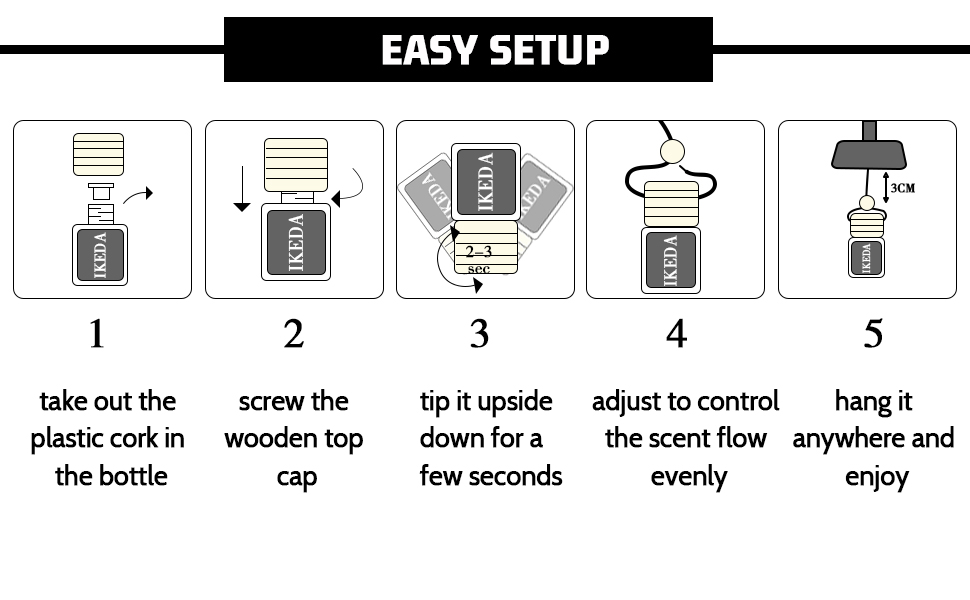 EASY SETUP

IKEDA

IKEDA

IKEDA
IKEDA
IKEDA
2–3 sec

IKEDA

3CM
IKEDA

1
take out the plastic cork in the bottle

2
screw the wooden top cap

3
tip it upside down for a few seconds

4
adjust to control the scent flow evenly

5
hang it anywhere and enjoy