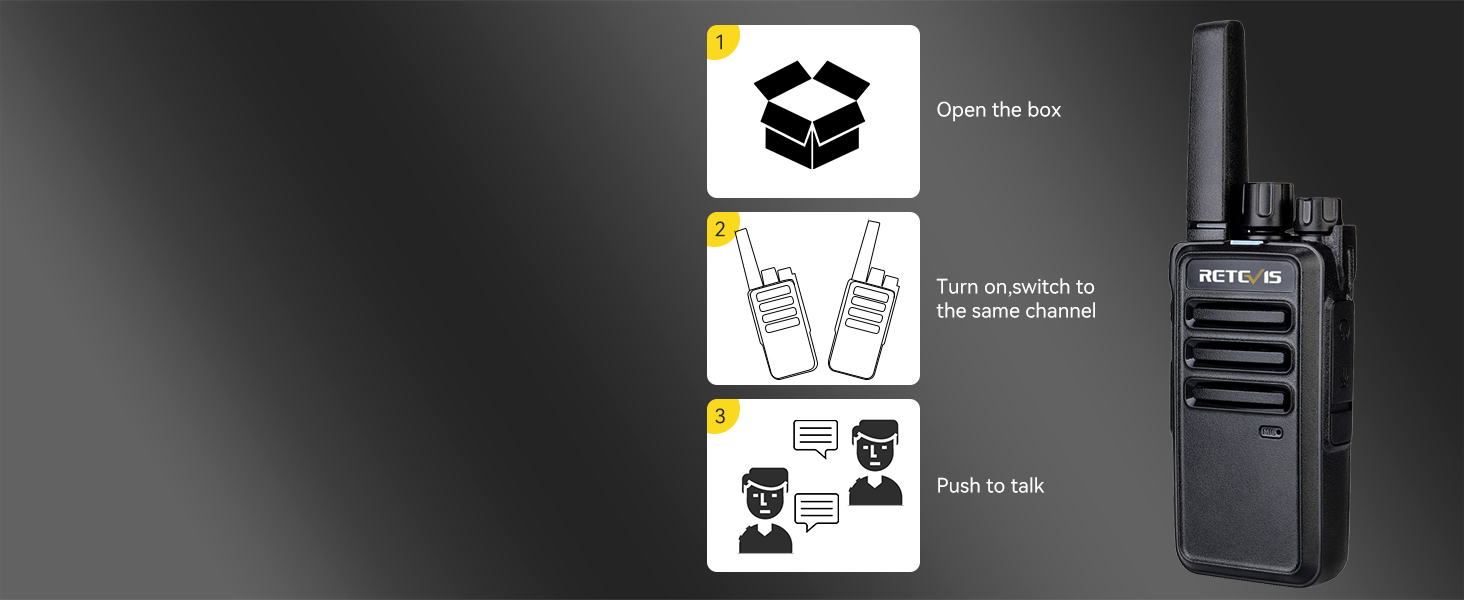 1
Open the box

2
Turn on,switch to the same channel

3
Push to talk

RETEVIS