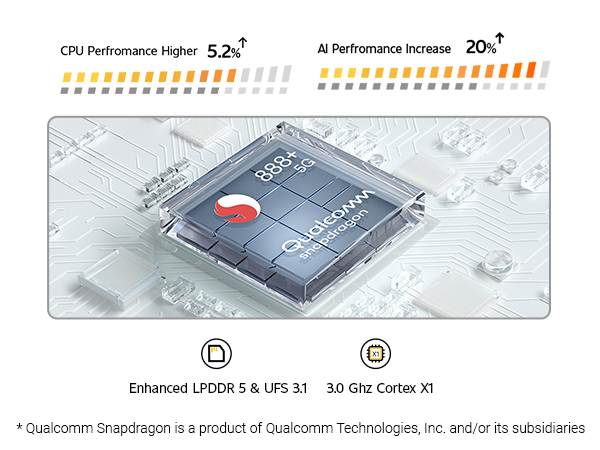 CPU Perfromance Higher 5.2%↑

AI Perfromance Increase 20%↑

888+
5G

Qualcomm
snapdragon

X1

Enhanced LPDDR 5 & UFS 3.1

3.0 Ghz Cortex X1

* Qualcomm Snapdragon is a product of Qualcomm Technologies, Inc. and/or its subsidiaries