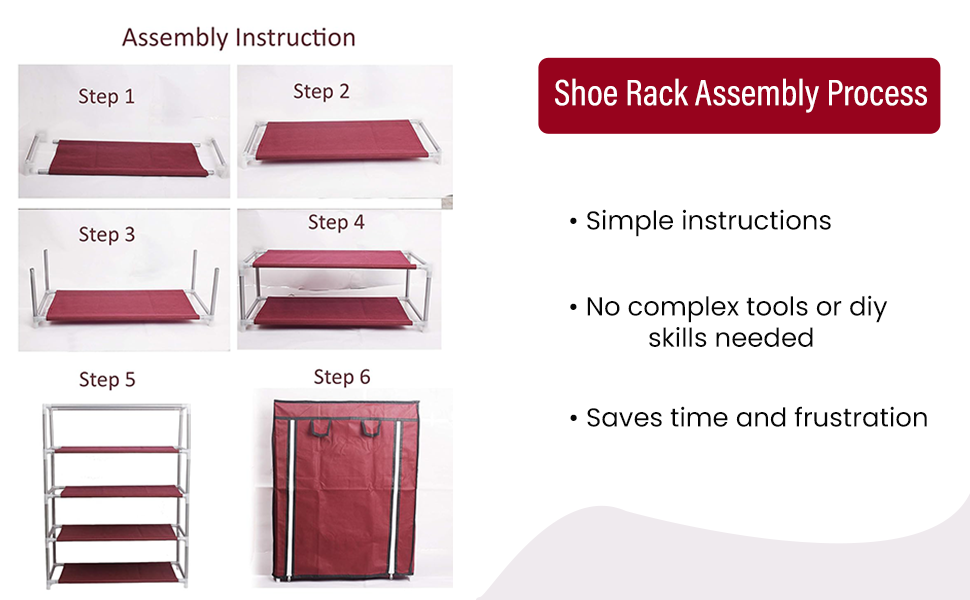 Assembly Instruction

Step 1

Step 2

Step 3

Step 4

Step 5

Step 6

Shoe Rack Assembly Process

• Simple instructions

• No complex tools or diy skills needed

• Saves time and frustration