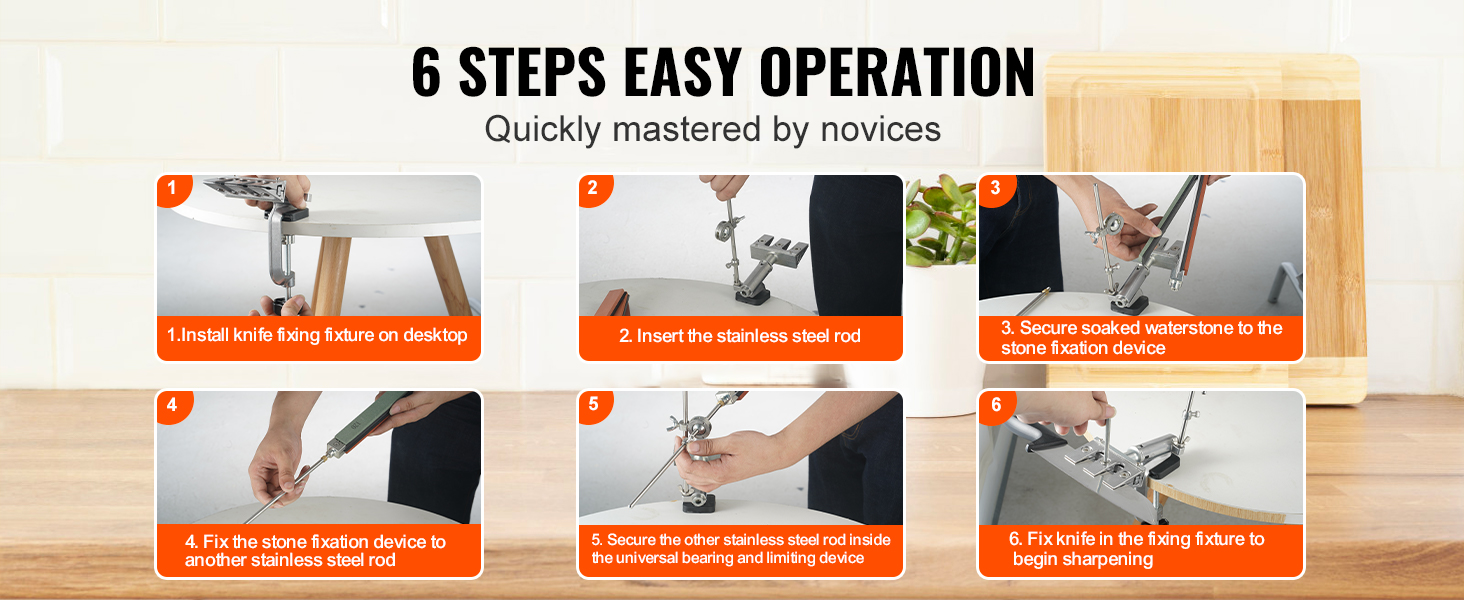 6 STEPS EASY OPERATION

Quickly mastered by novices

1

1.Install knife fixing fixture on desktop

2

2. Insert the stainless steel rod

3

3. Secure soaked waterstone to the stone fixation device

4

4. Fix the stone fixation device to another stainless steel rod

5

5. Secure the other stainless steel rod inside the universal bearing and limiting device

6

6. Fix knife in the fixing fixture to begin sharpening