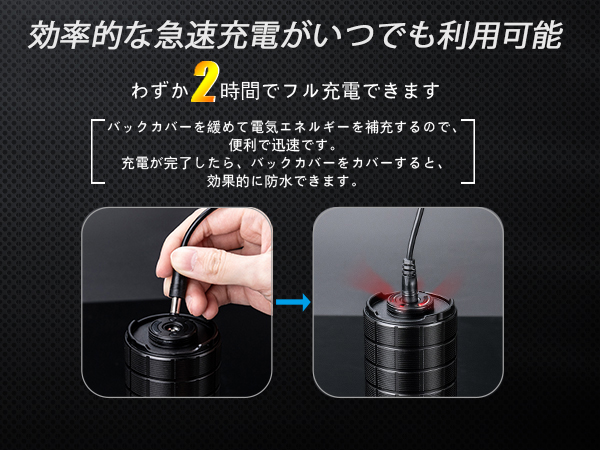 効率的な急速充電がいつでも利用可能

わずか2時間でフル充電できます

バックカバーを緩めて電気エネルギーを補充するので、便利で迅速です。
充電が完了したら、バックカバーをカバーすると、効果的に防水できます。