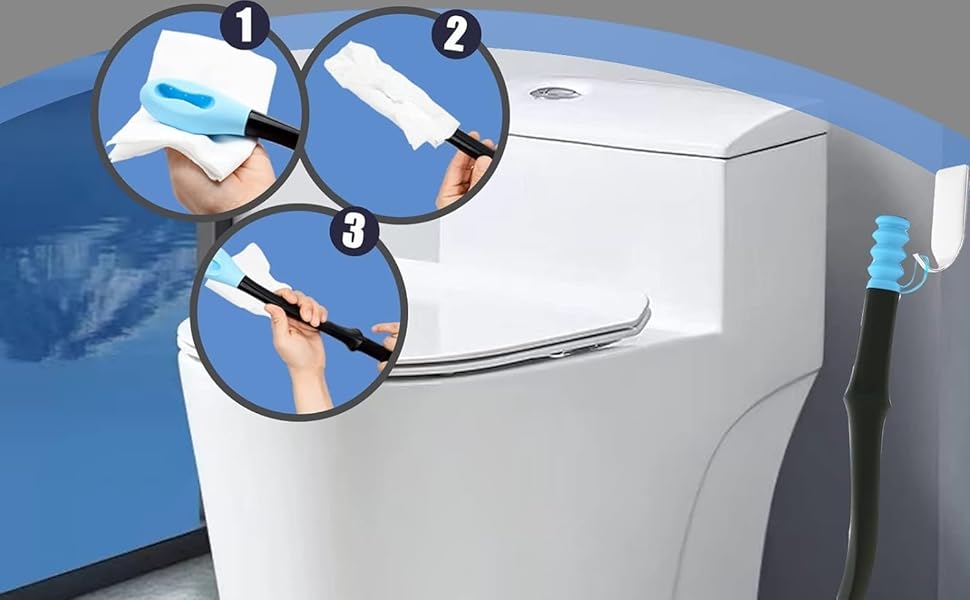 1
2
3