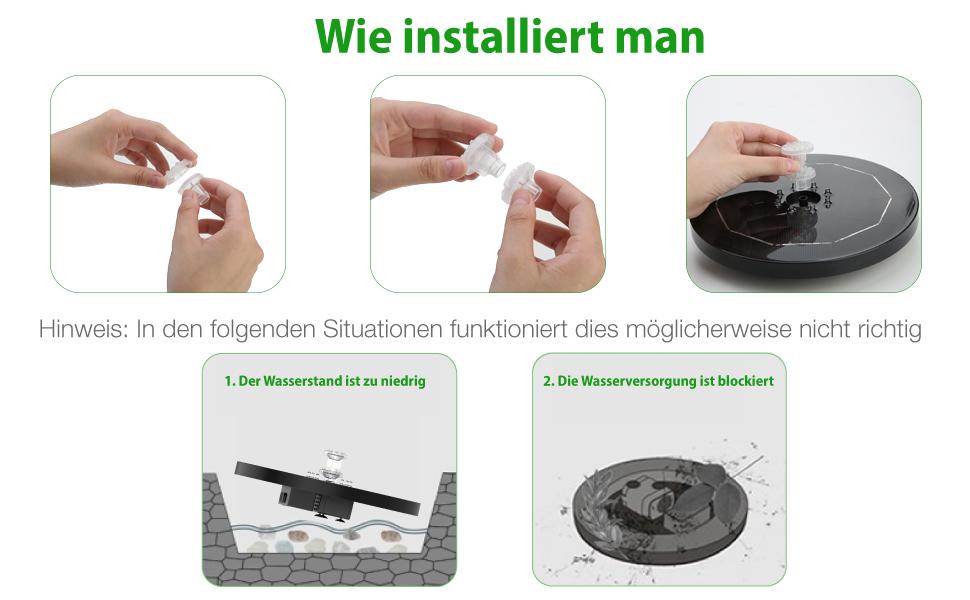 Wie installiert man

Hinweis: In den folgenden Situationen funktioniert dies möglicherweise nicht richtig

1. Der Wasserstand ist zu niedrig

2. Die Wasserversorgung ist blockiert