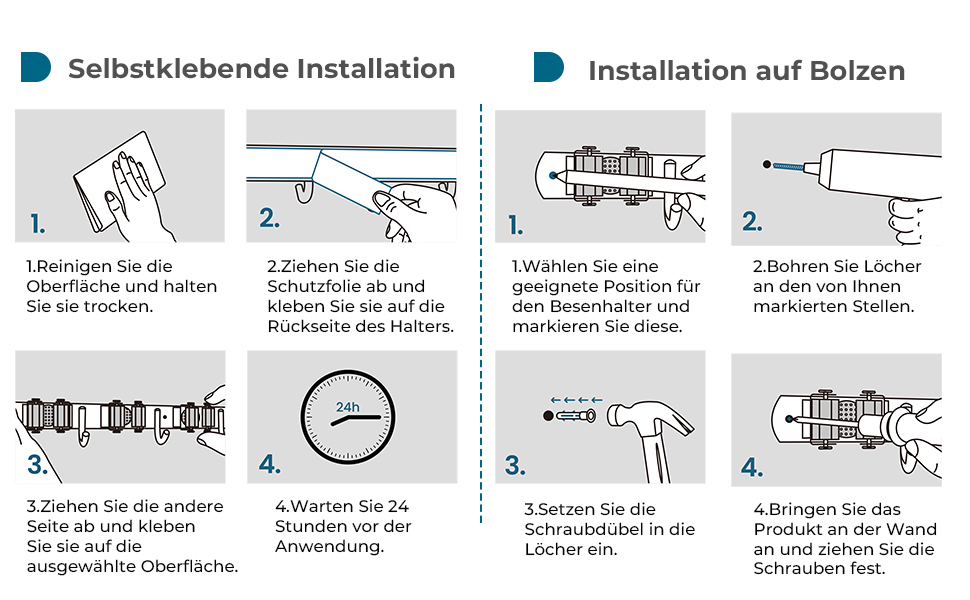 Selbstklebende Installation

1.

1.Reinigen Sie die Oberfläche und halten Sie sie trocken.

2.

2.Ziehen Sie die Schutzfolie ab und kleben Sie sie auf die Rückseite des Halters.

3.

3.Ziehen Sie die andere Seite ab und kleben Sie sie auf die ausgewählte Oberfläche.

24h

4.

4.Warten Sie 24 Stunden vor der Anwendung.

Installation auf Bolzen

1.

1.Wählen Sie eine geeignete Position für den Besenhalter und markieren Sie diese.

2.

2.Bohren Sie Löcher an den von Ihnen markierten Stellen.

3.

3.Setzen Sie die Schraubdübel in die Löcher ein.

4.

4.Bringen Sie das Produkt an der Wand an und ziehen Sie die Schrauben fest.