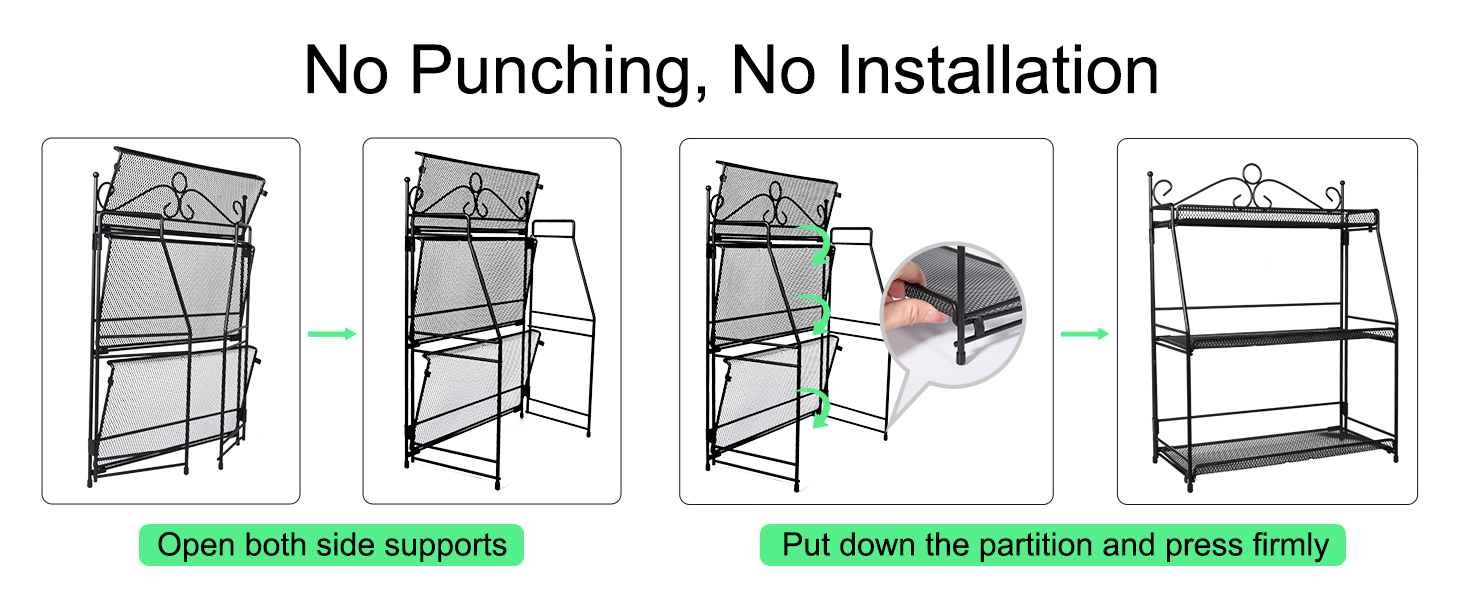 No Punching, No Installation

Open both side supports

Put down the partition and press firmly