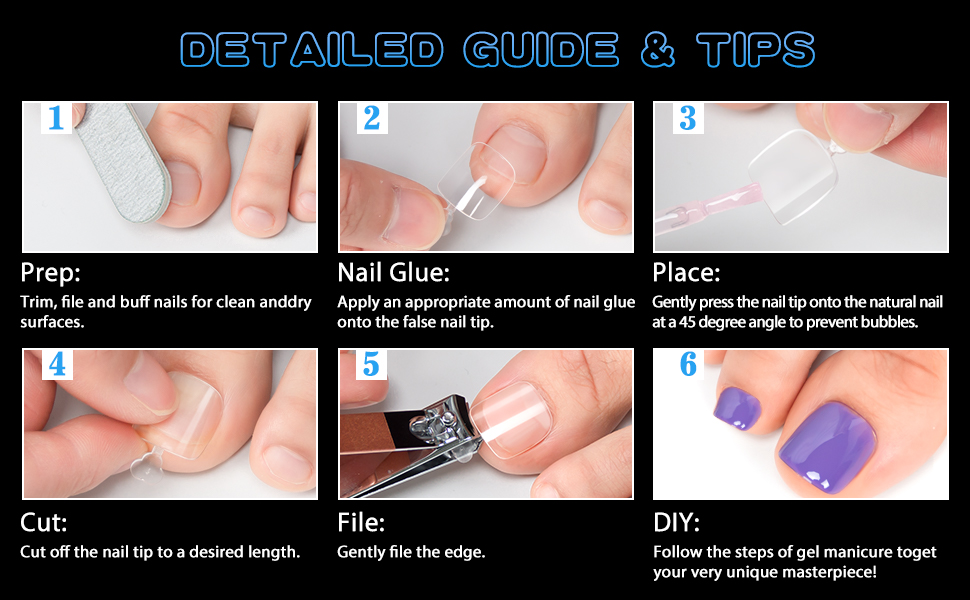 DETAILED GUIDE & TIPS

1

Prep:
Trim, file and buff nails for clean anddry surfaces.

2

Nail Glue:
Apply an appropriate amount of nail glue onto the false nail tip.

3

Place:
Gently press the nail tip onto the natural nail at a 45 degree angle to prevent bubbles.

4

Cut:
Cut off the nail tip to a desired length.

5

File:
Gently file the edge.

6

DIY:
Follow the steps of gel manicure toget your very unique masterpiece!