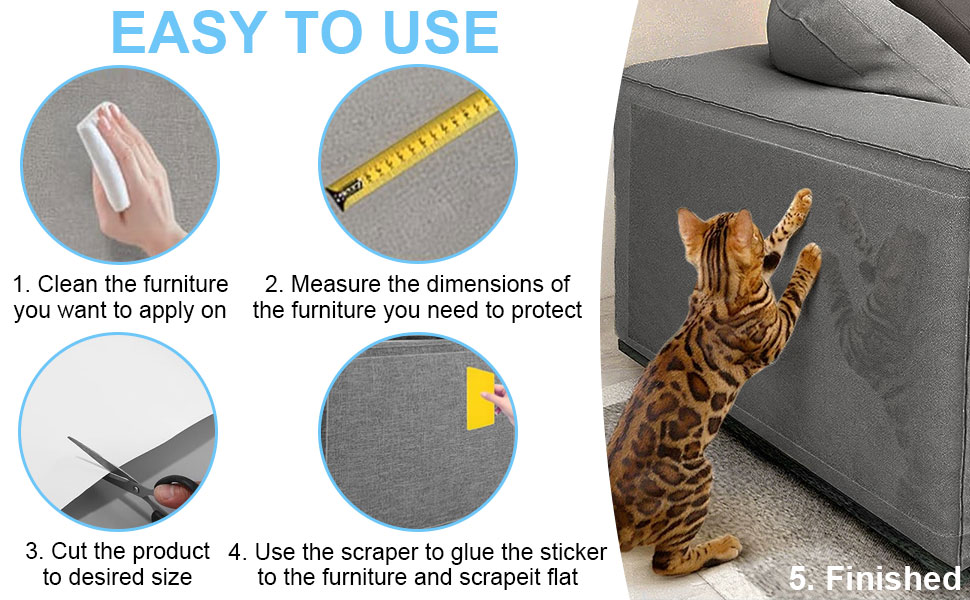 EASY TO USE

1. Clean the furniture you want to apply on

2. Measure the dimensions of the furniture you need to protect

3. Cut the product to desired size

4. Use the scraper to glue the sticker to the furniture and scrapeit flat

5. Finished