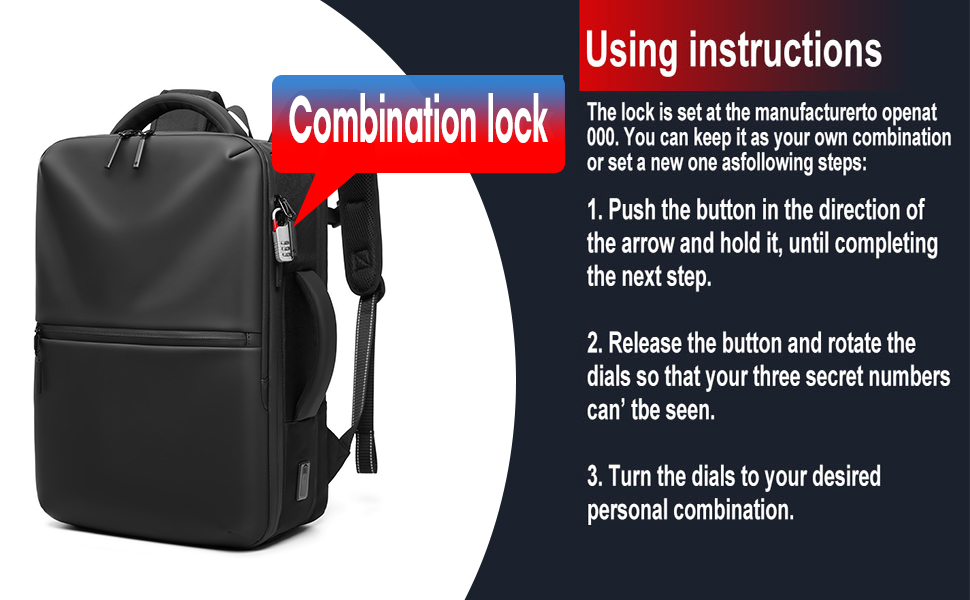 Combination lock

Using instructions

The lock is set at the manufacturerto openat 000. You can keep it as your own combination or set a new one asfollowing steps:

1. Push the button in the direction of the arrow and hold it, until completing the next step.

2. Release the button and rotate the dials so that your three secret numbers can' tbe seen.

3. Turn the dials to your desired personal combination.