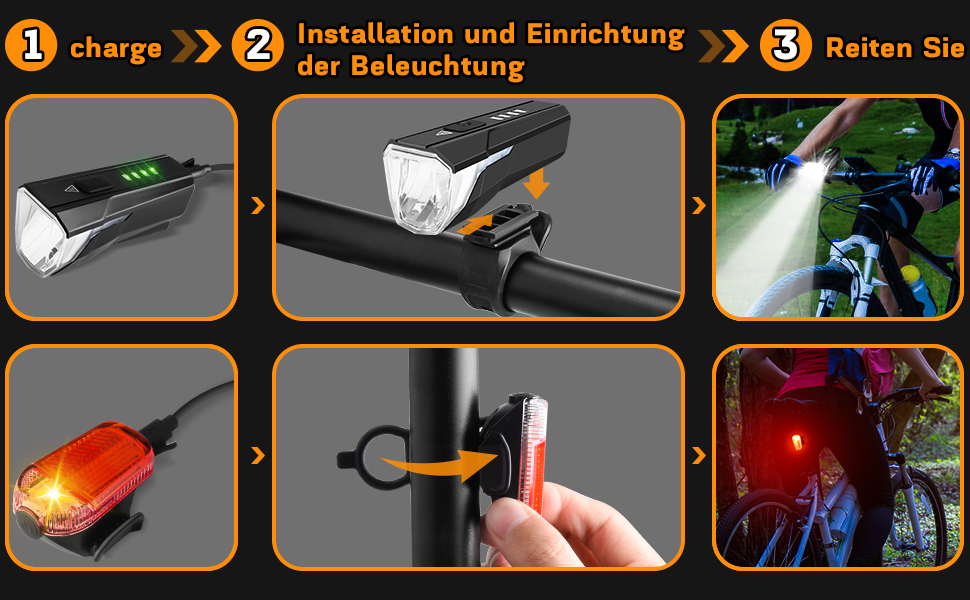 1 charge
2 Installation und Einrichtung der Beleuchtung
3 Reiten Sie