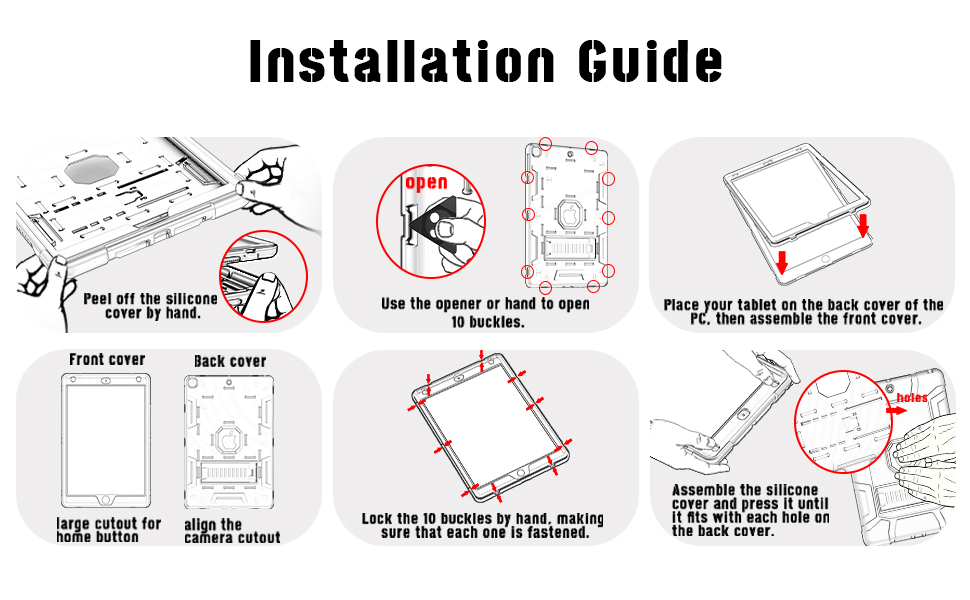 Installation Guide

Peel off the silicone cover by hand.

open

Use the opener or hand to open 10 buckles.

Place your tablet on the back cover of the PC, then assemble the front cover.

Front cover

Back cover

large cutout for home button

align the camera cutout

Lock the 10 buckles by hand, making sure that each one is fastened.

holes

Assemble the silicone cover and press it until it fits with each hole on the back cover.