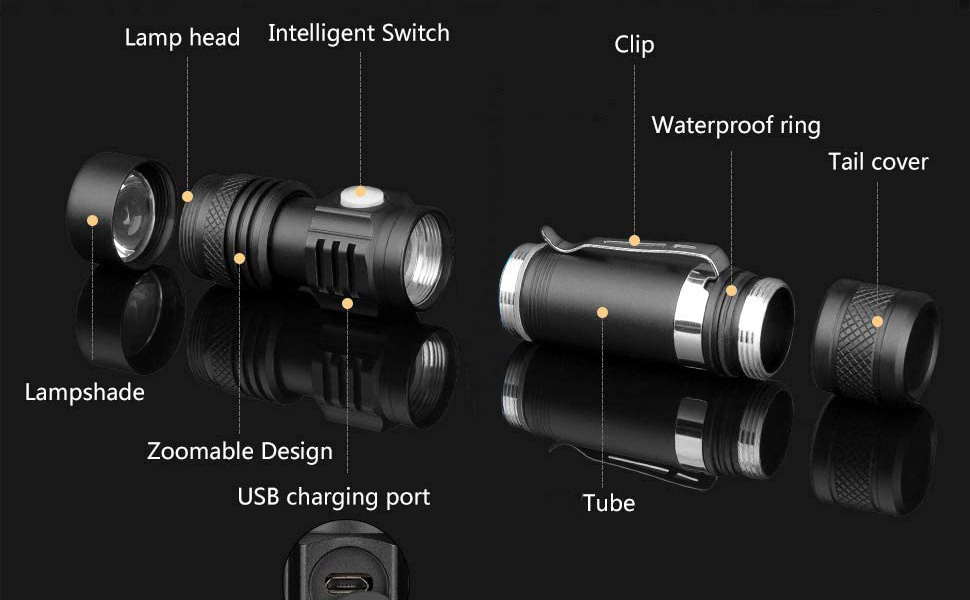 Lamp head
Intelligent Switch
Clip
Waterproof ring
Tail cover
Lampshade
Zoomable Design
USB charging port
Tube