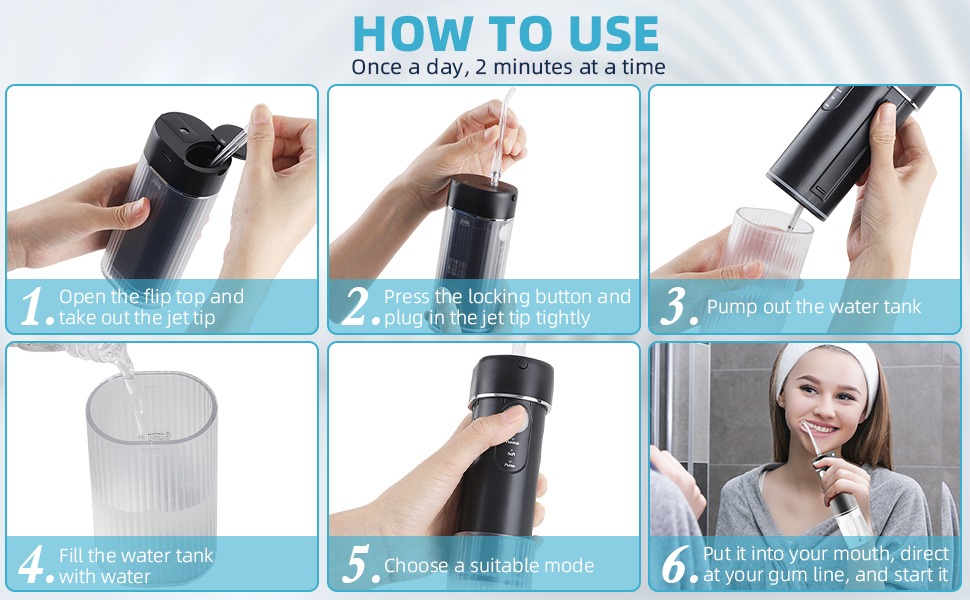 HOW TO USE
Once a day, 2 minutes at a time

1. Open the flip top and take out the jet tip

2. Press the locking button and plug in the jet tip tightly

3. Pump out the water tank

4. Fill the water tank with water

5. Choose a suitable mode

6. Put it into your mouth, direct at your gum line, and start it