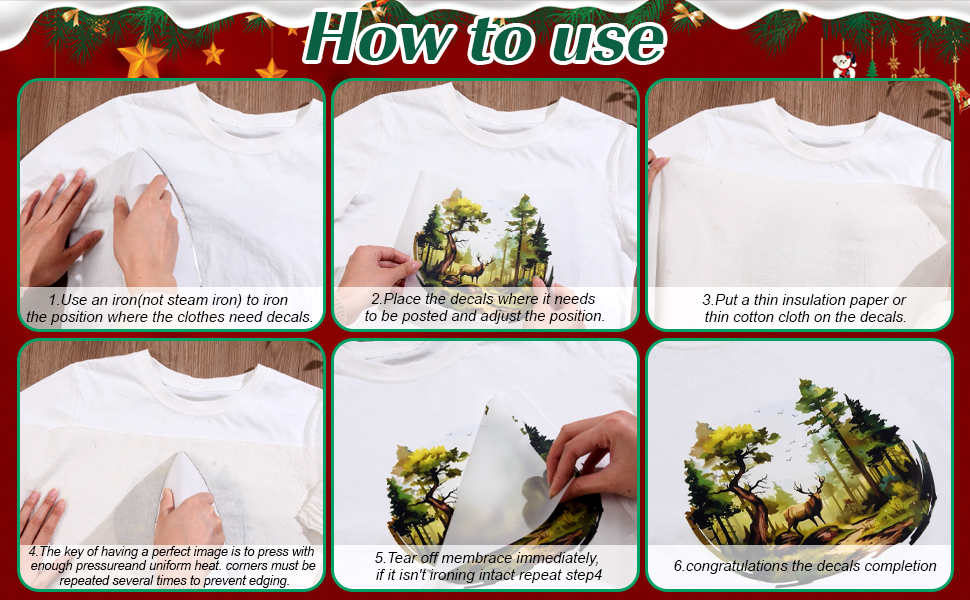 How to use

1.Use an iron(not steam iron) to iron the position where the clothes need decals.

2.Place the decals where it needs to be posted and adjust the position.

3.Put a thin insulation paper or thin cotton cloth on the decals.

4.The key of having a perfect image is to press with enough pressureand uniform heat. corners must be repeated several times to prevent edging.

5.Tear off membrace immediately, if it isn't ironing intact repeat step4

6.congratulations the decals completion