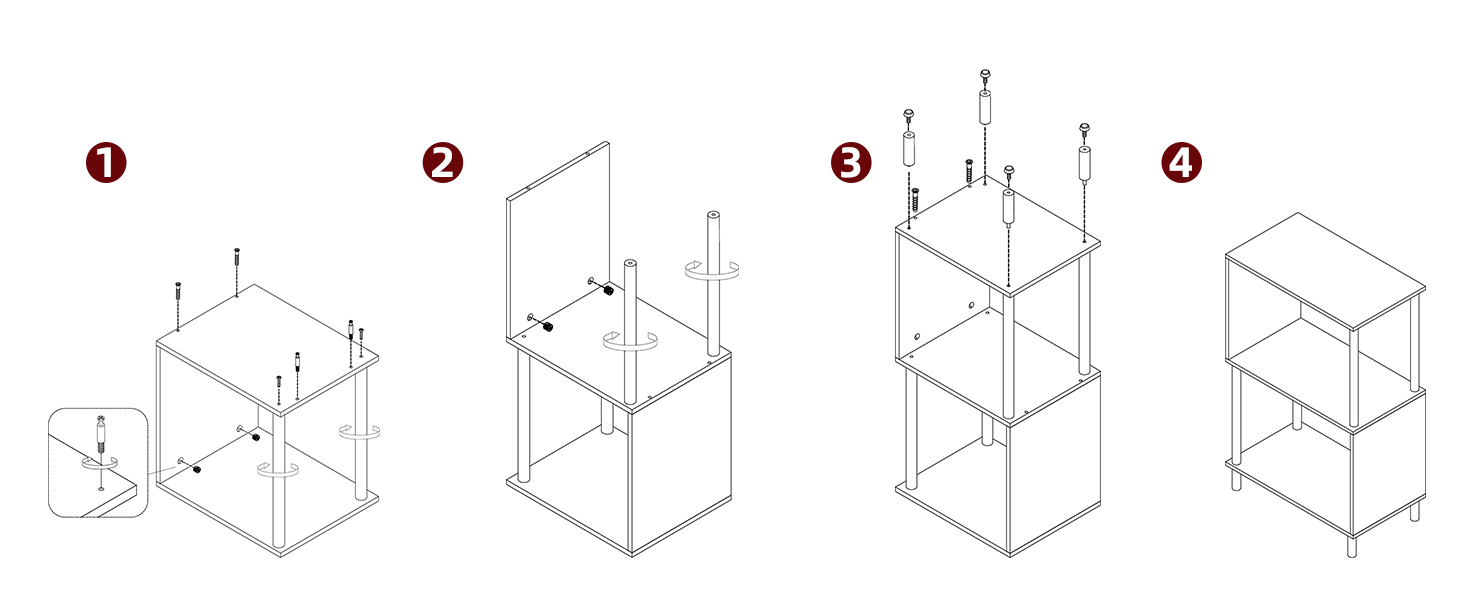 1

2

3

4