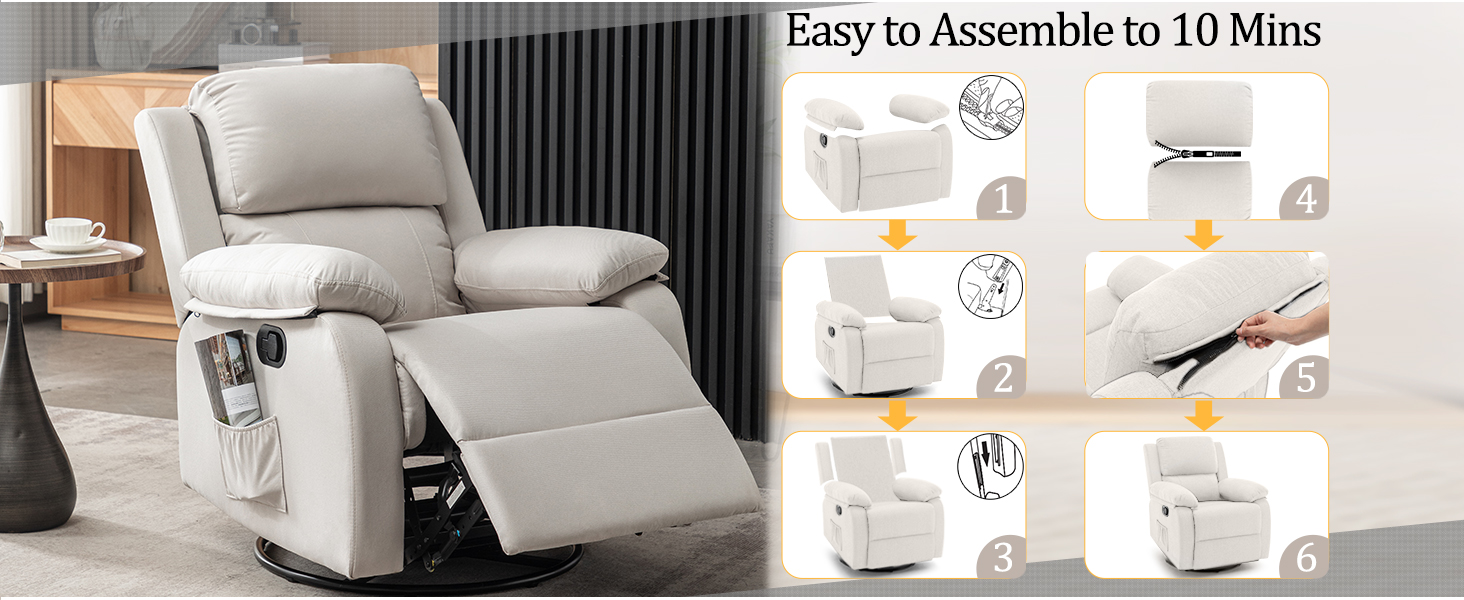 Easy to Assemble to 10 Mins

1

2

3

4

5

6