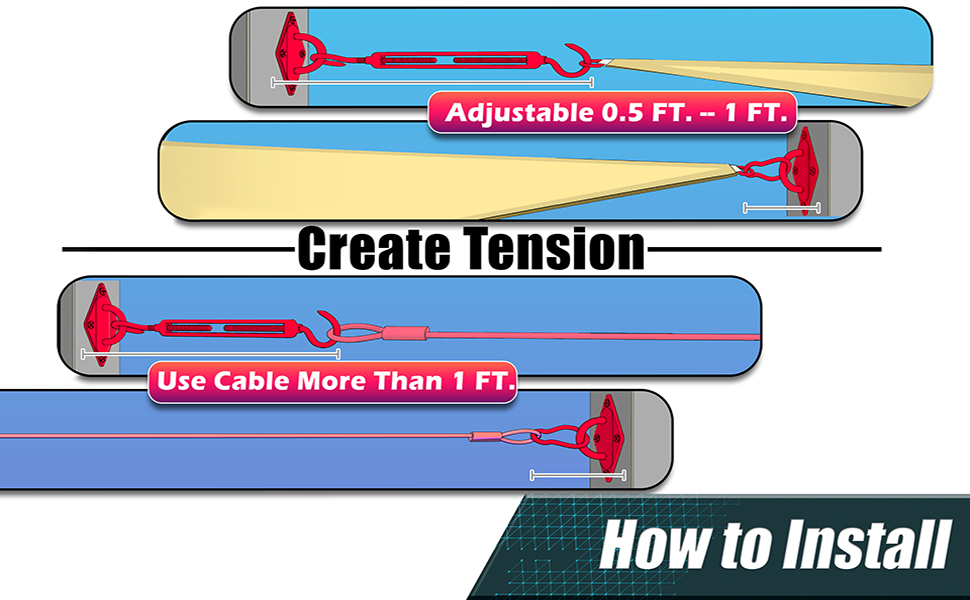 Adjustable 0.5 FT. -- 1 FT.

Create Tension

Use Cable More Than 1 FT.

How to Install