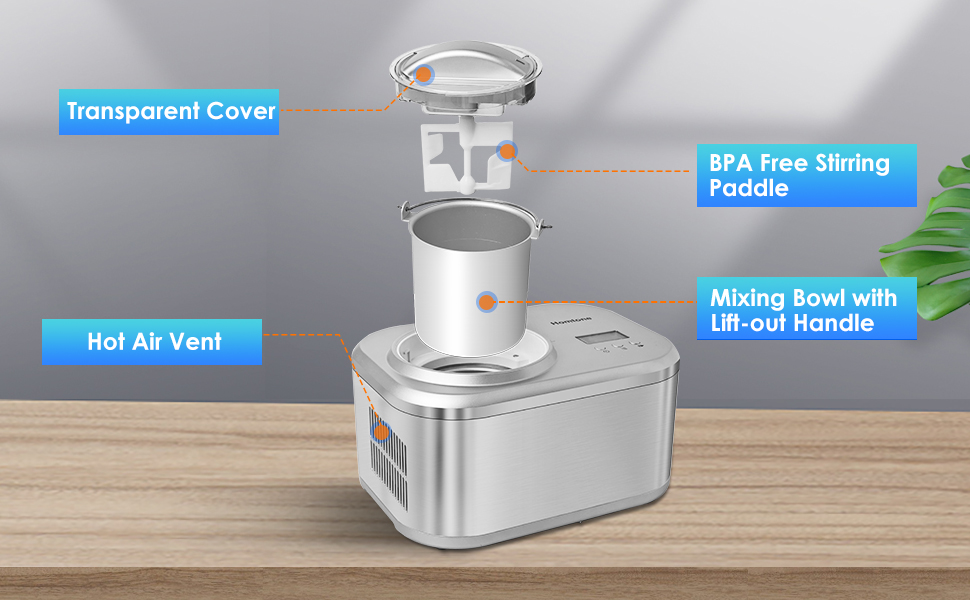 Transparent Cover

BPA Free Stirring Paddle

Mixing Bowl with Lift-out Handle

Hot Air Vent

Homtone