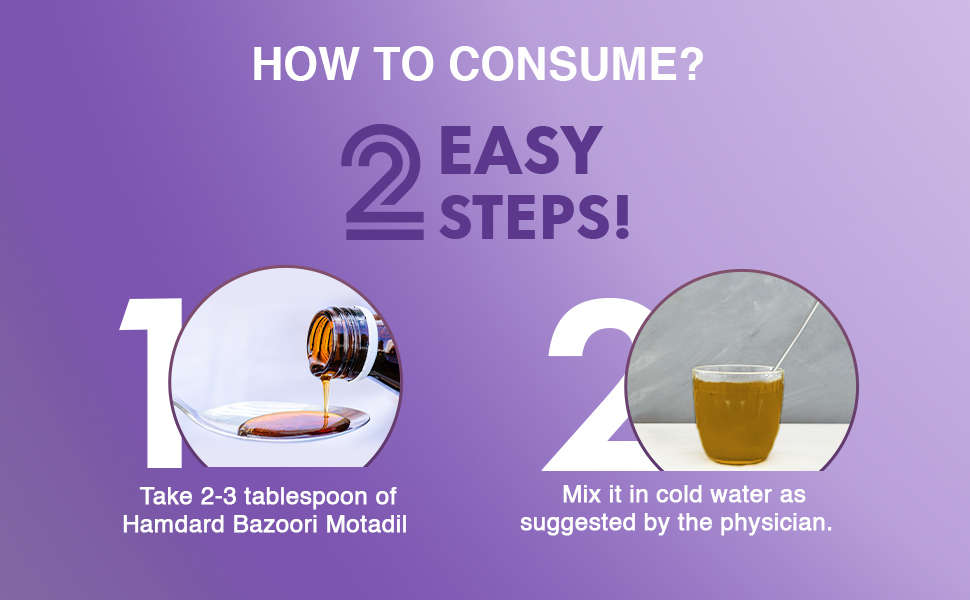 HOW TO CONSUME?

2 EASY STEPS!

1

Take 2-3 tablespoon of Hamdard Bazoori Motadil

2

Mix it in cold water as suggested by the physician.