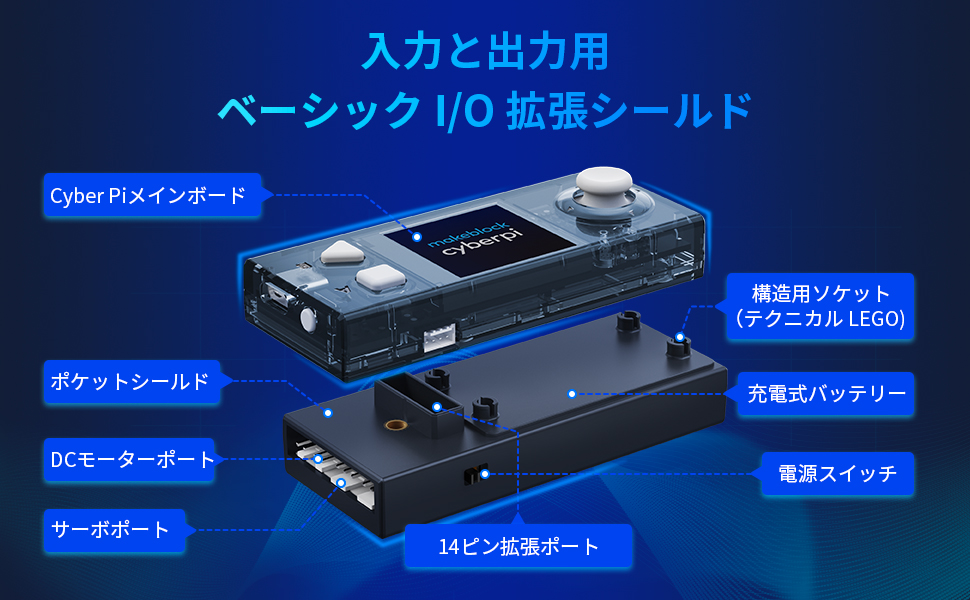 入力と出力用
ベーシック I/O 拡張シールド

Cyber Piメインボード

makeblock
cyberpi

構造用ソケット
(テクニカル LEGO)

ポケットシールド

充電式バッテリー

DCモーターポート

電源スイッチ

サーボポート

14ピン拡張ポート